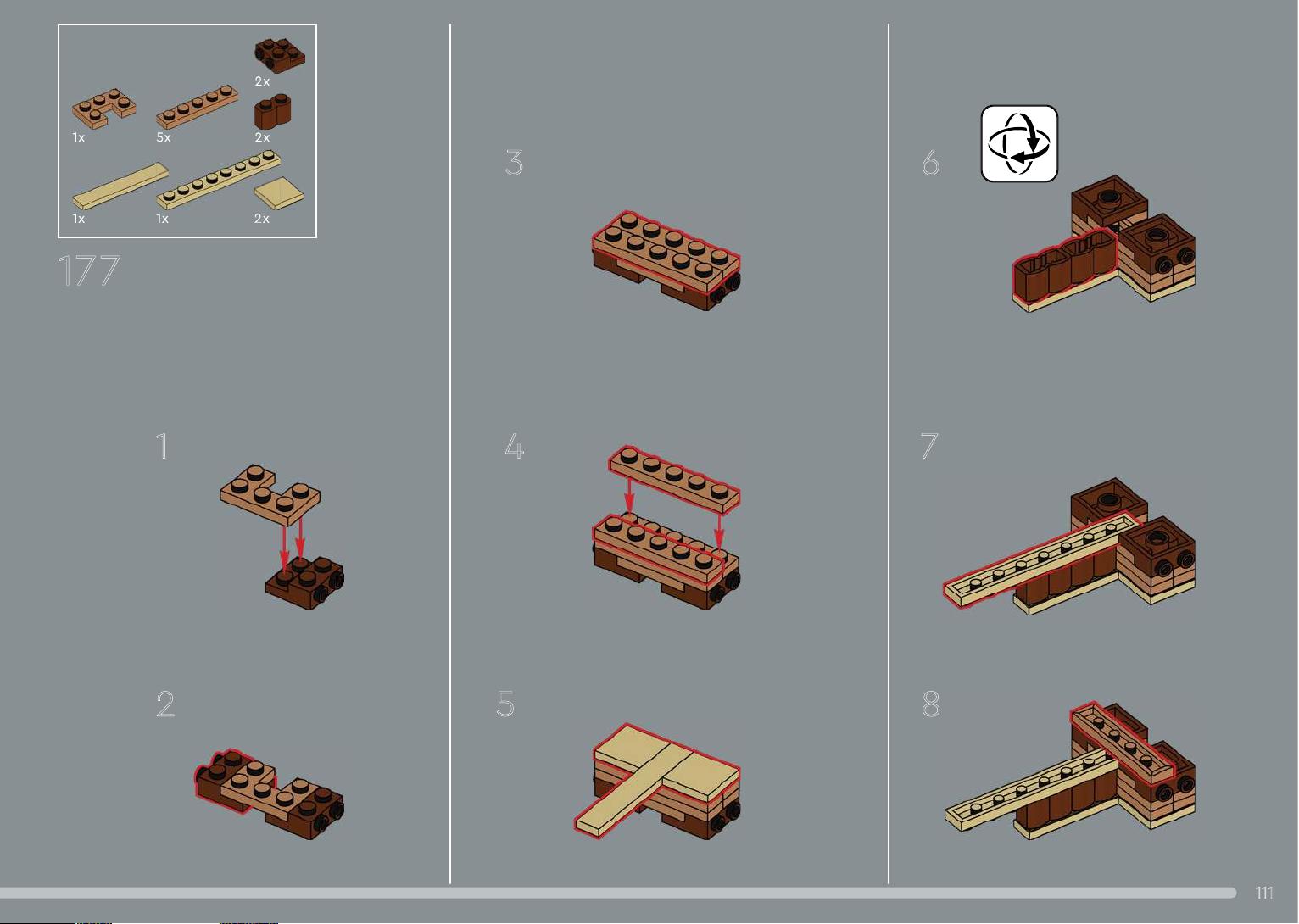 2x
1x
5x
2x
1x
1x
2x
177

1

2

3

4

5

6

7

8

111