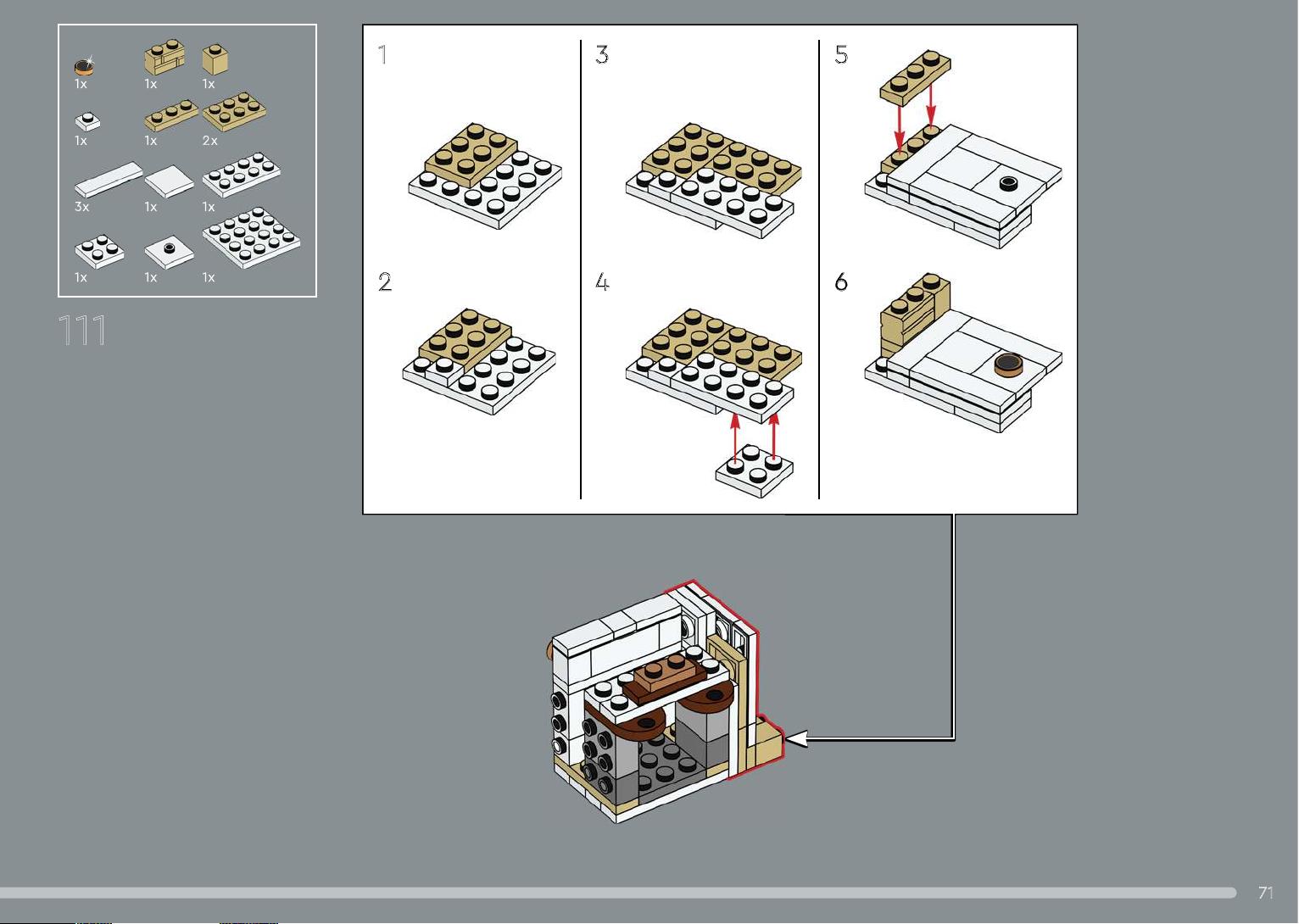 1x 1x 1x

1x 1x 2x

3x 1x 1x

1x 1x 1x

111

1

2

3

4

5

6

71