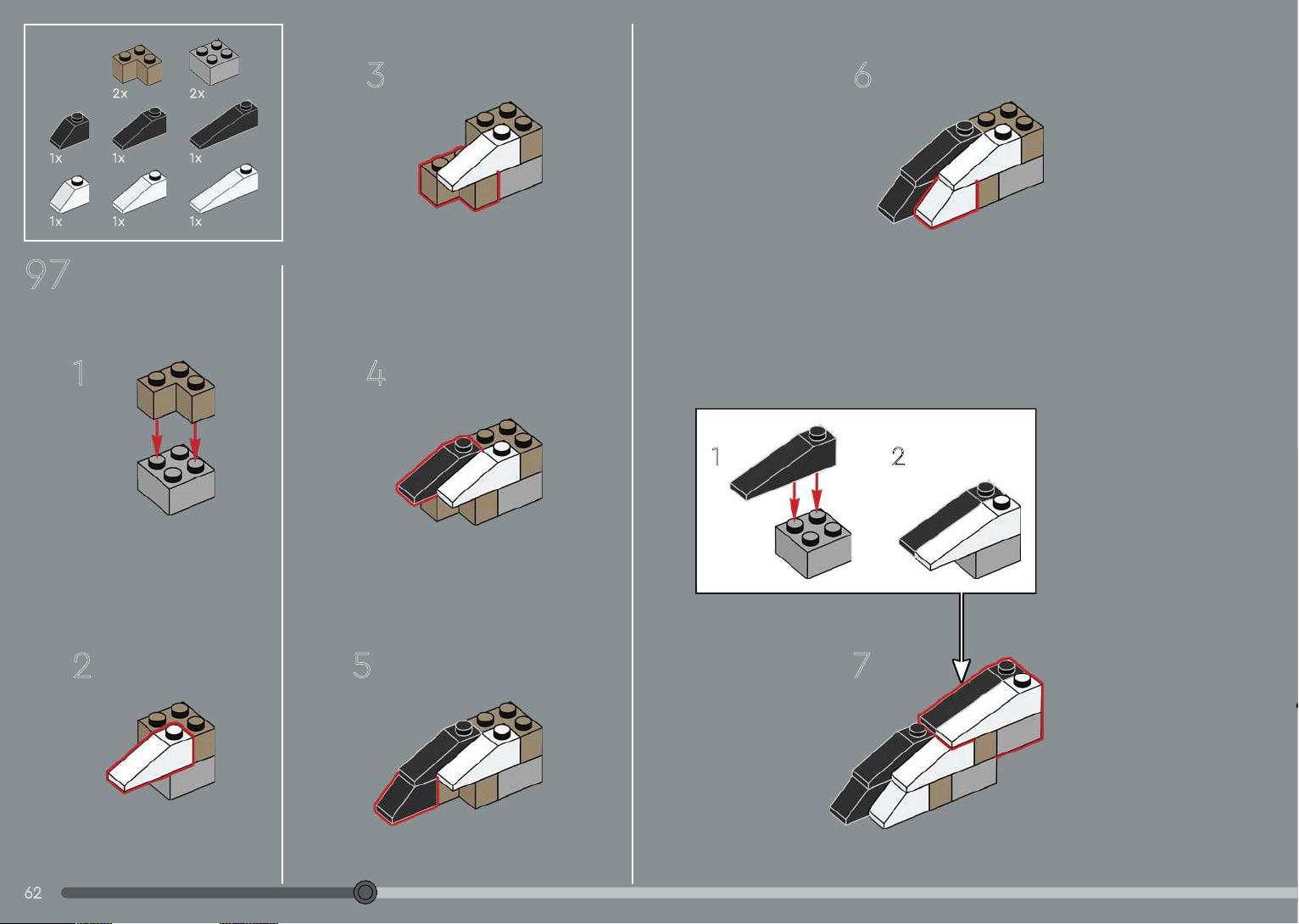 2x 2x
1x 1x 1x
1x 1x 1x

97

1

2

3

4

5

6

1 2

7

62