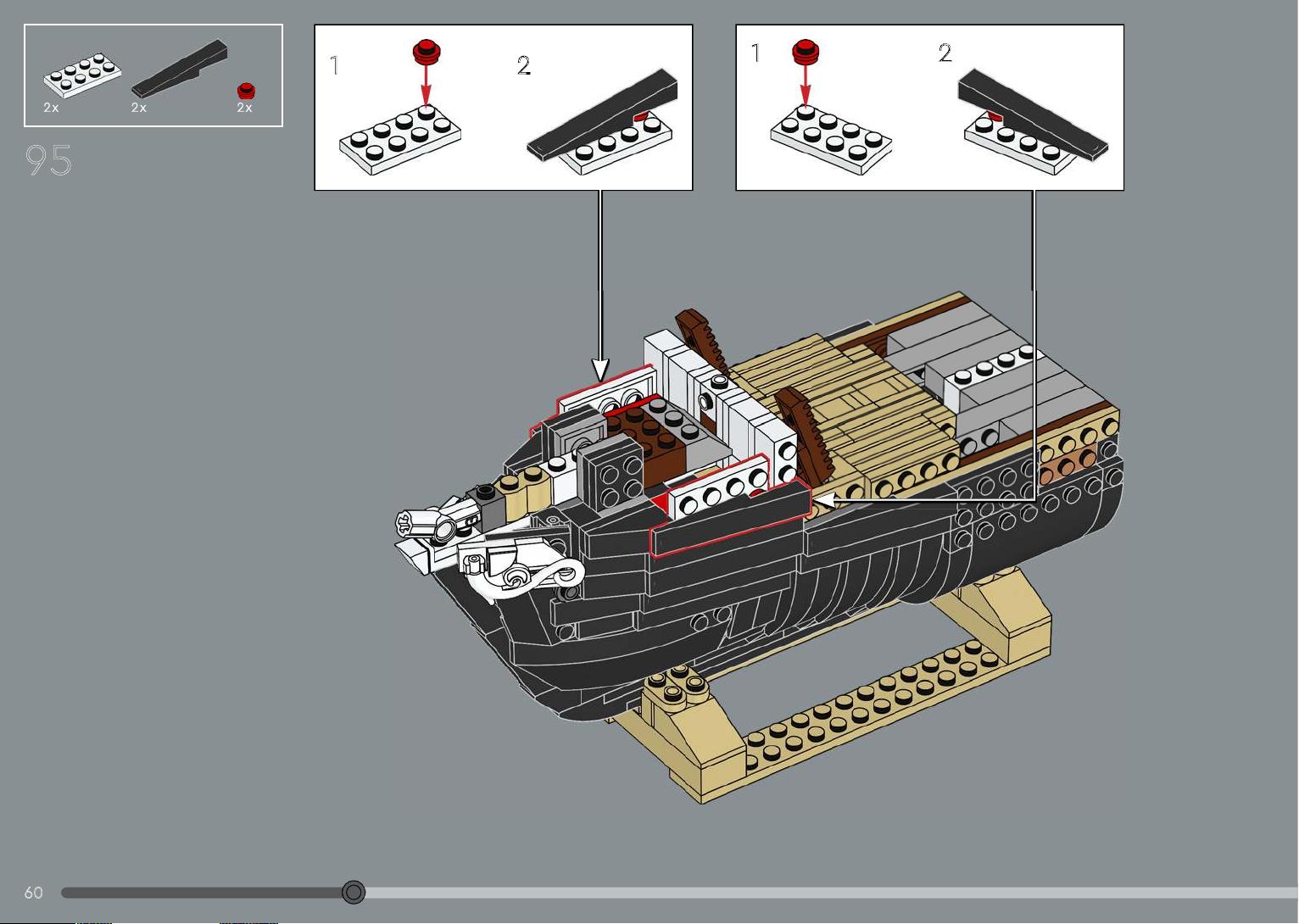 2x 2x 2x

95

1 2

1 2

60