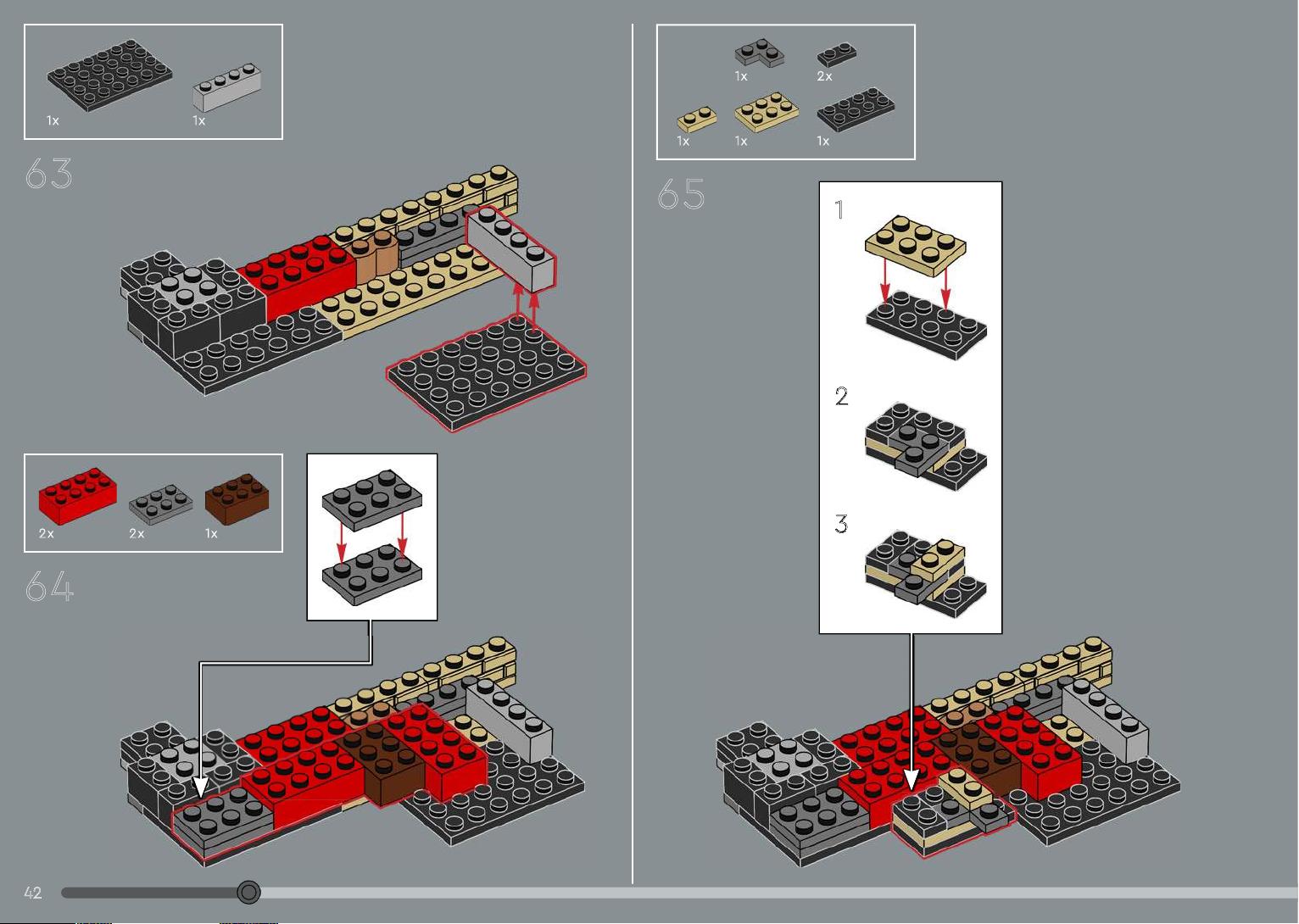 1x
1x

63

2x
2x
1x

64

1x
2x
1x
1x
1x

65

1

2

3

42