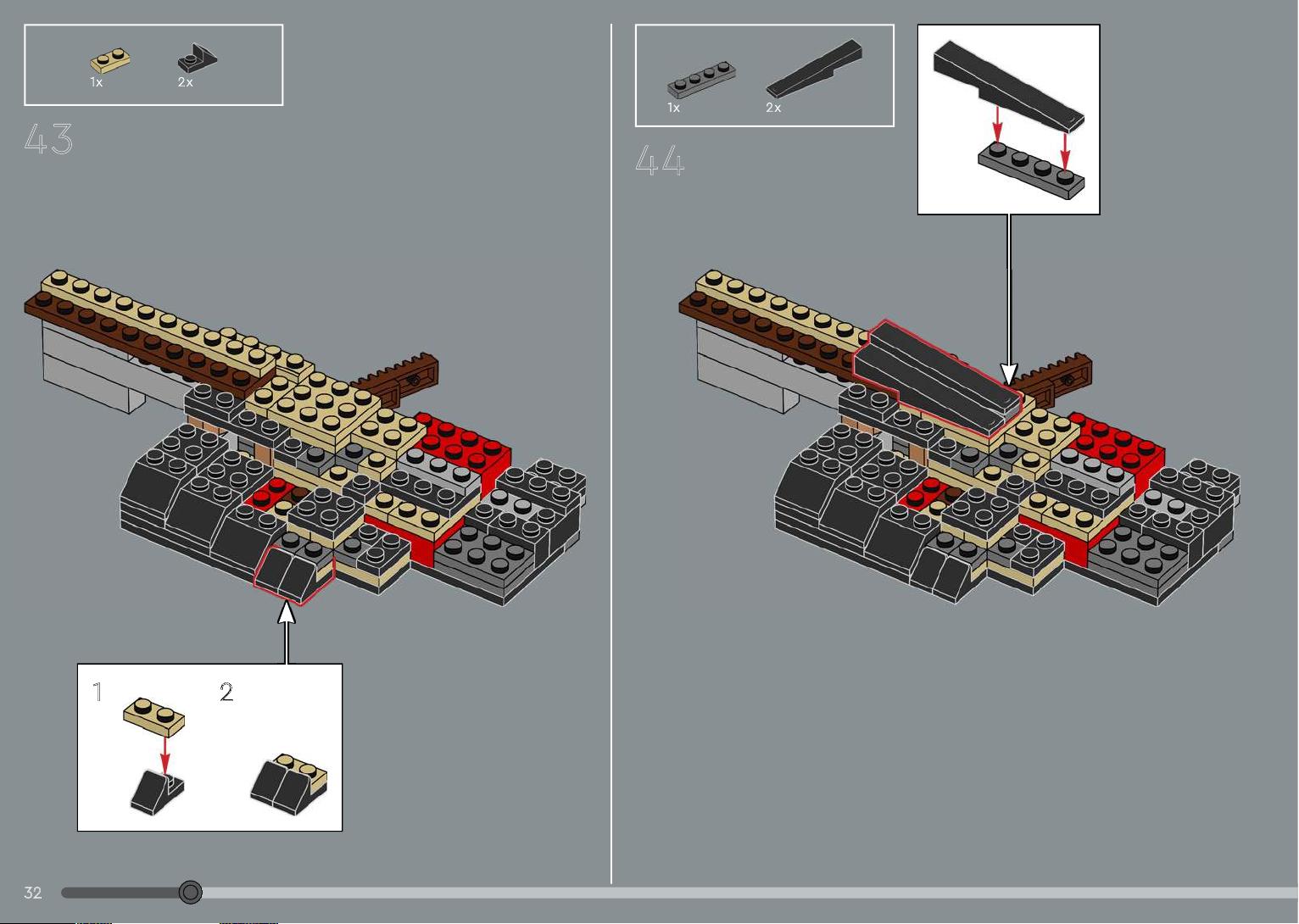 1x 2x

43

1 2

1x 2x

44

32