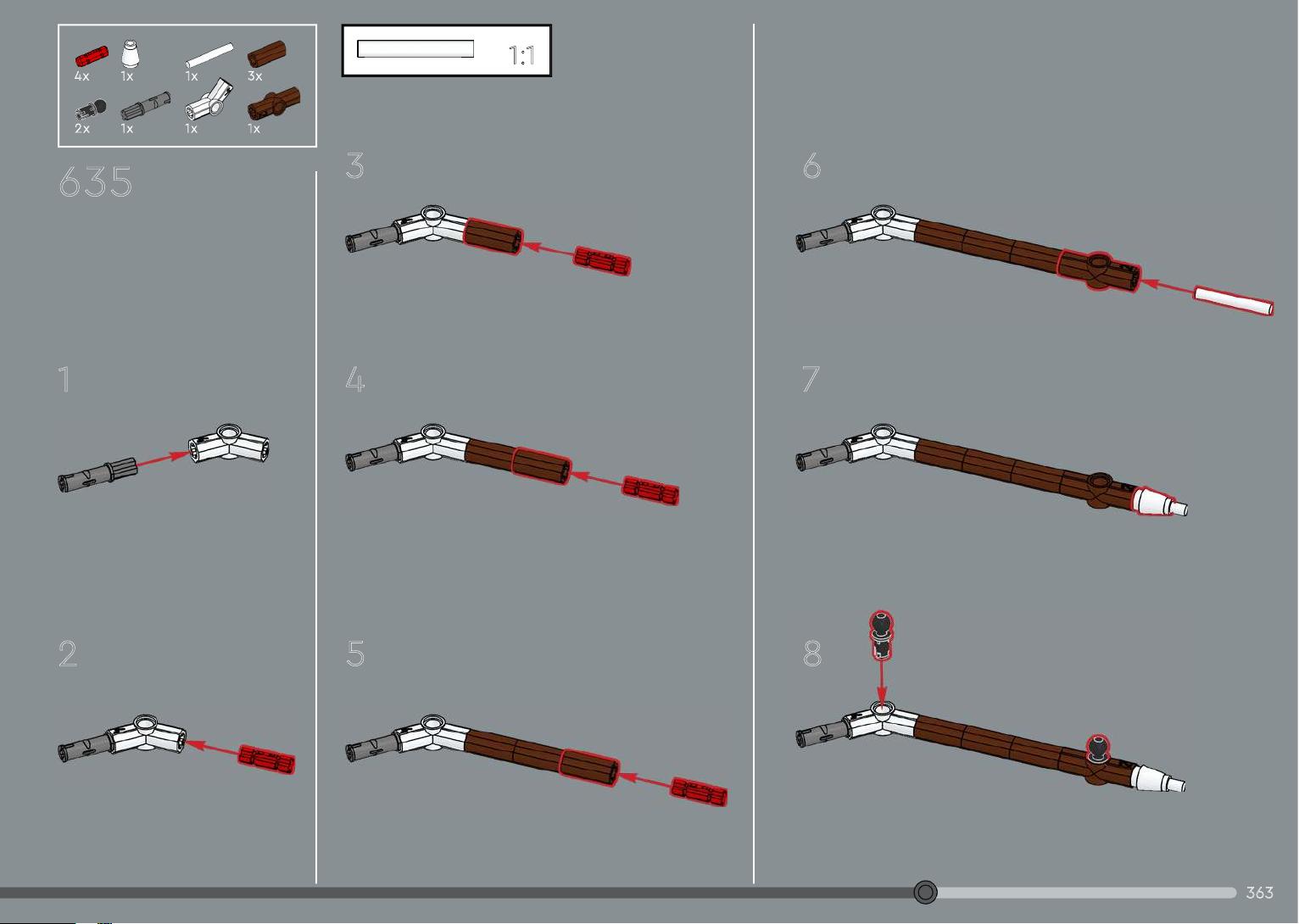 4x 1x 1x 3x
2x 1x 1x 1x

1:1

635

1

2

3

4

5

6

7

8

363