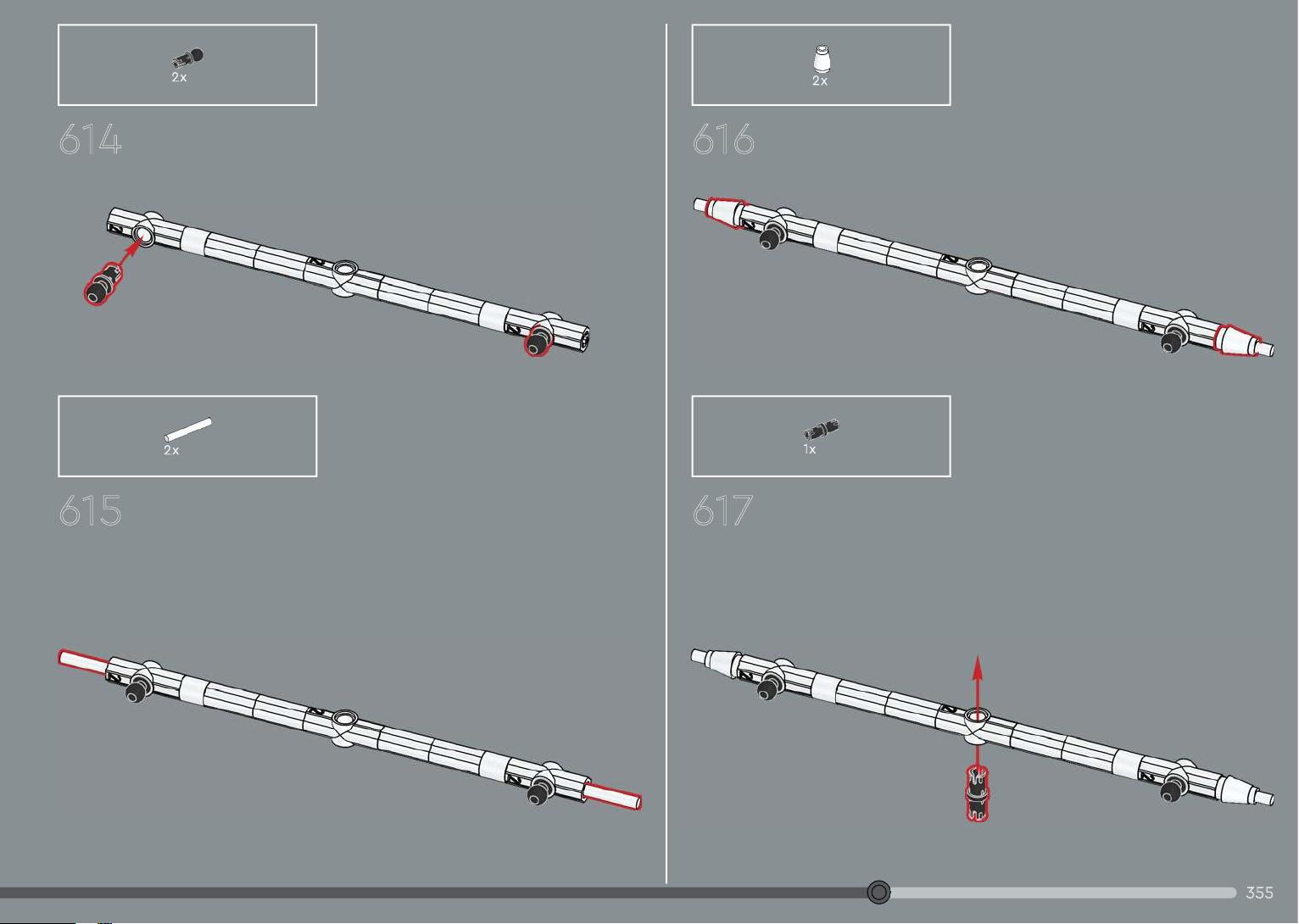 2x

614

2x

615

2x

616

1x

617

355