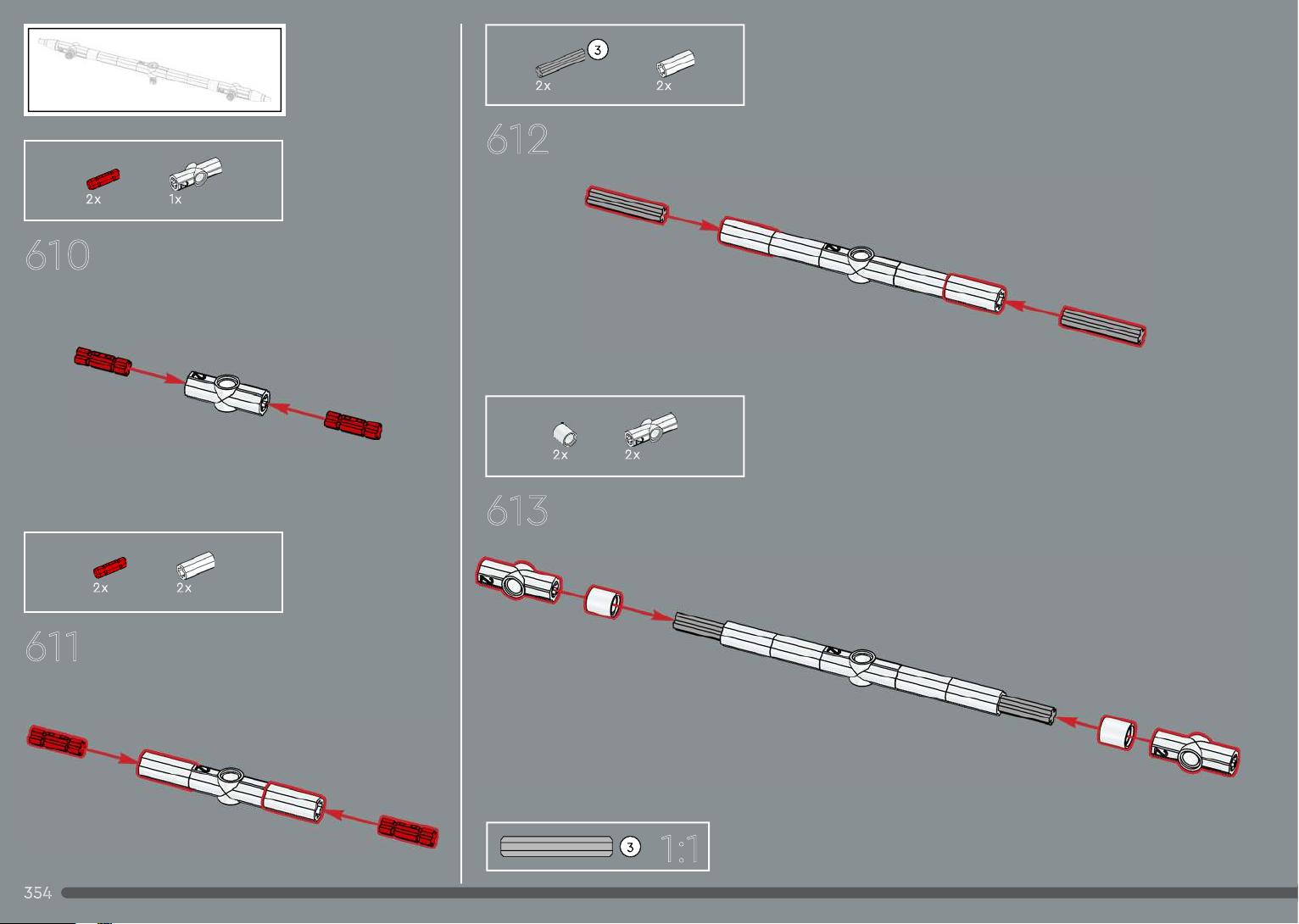 2x
1x

610

2x
2x

611

3
2x
2x

612

2x
2x

613

3
1:1

354