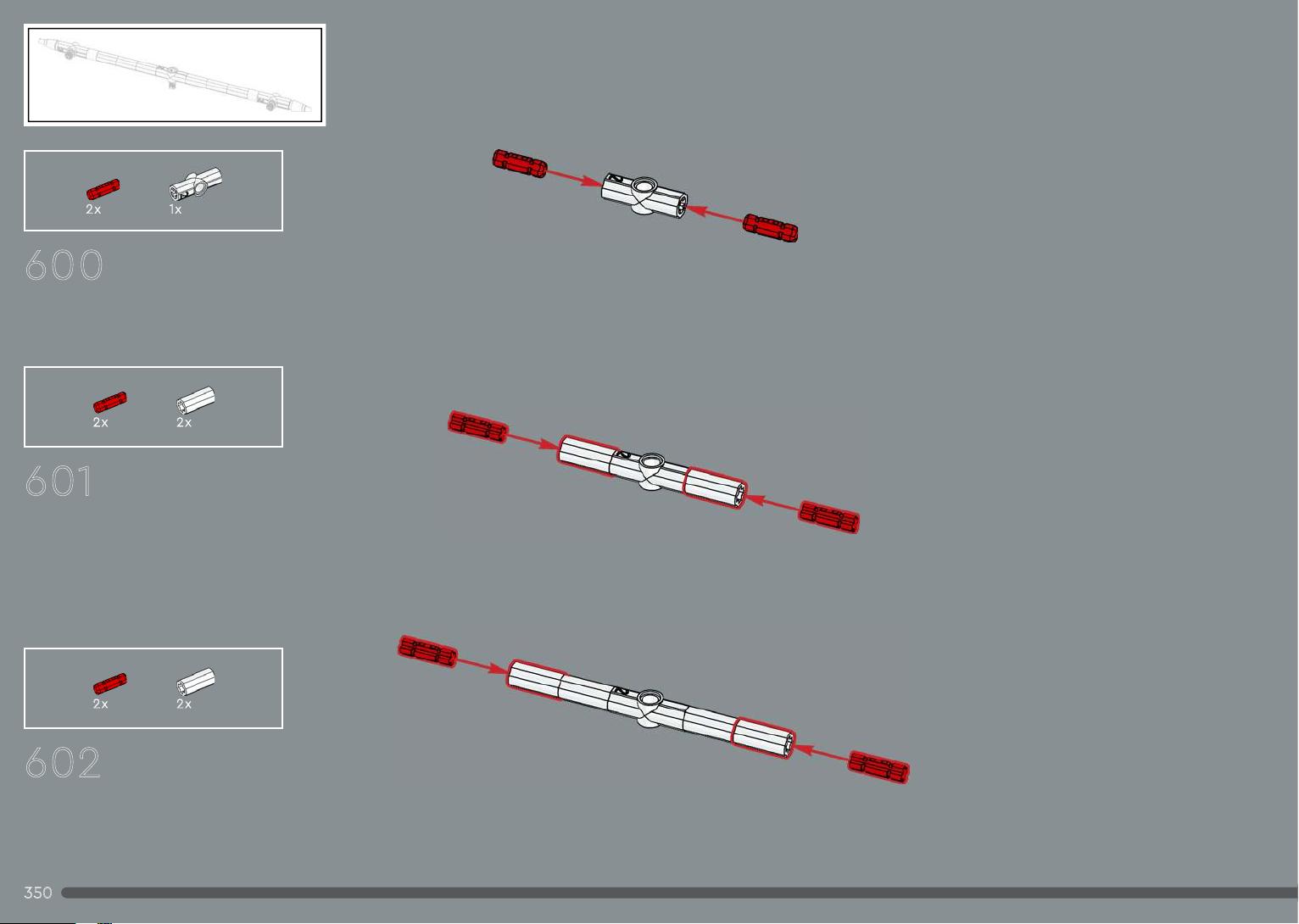 2x 1x

600

2x 2x

601

2x 2x

602

350