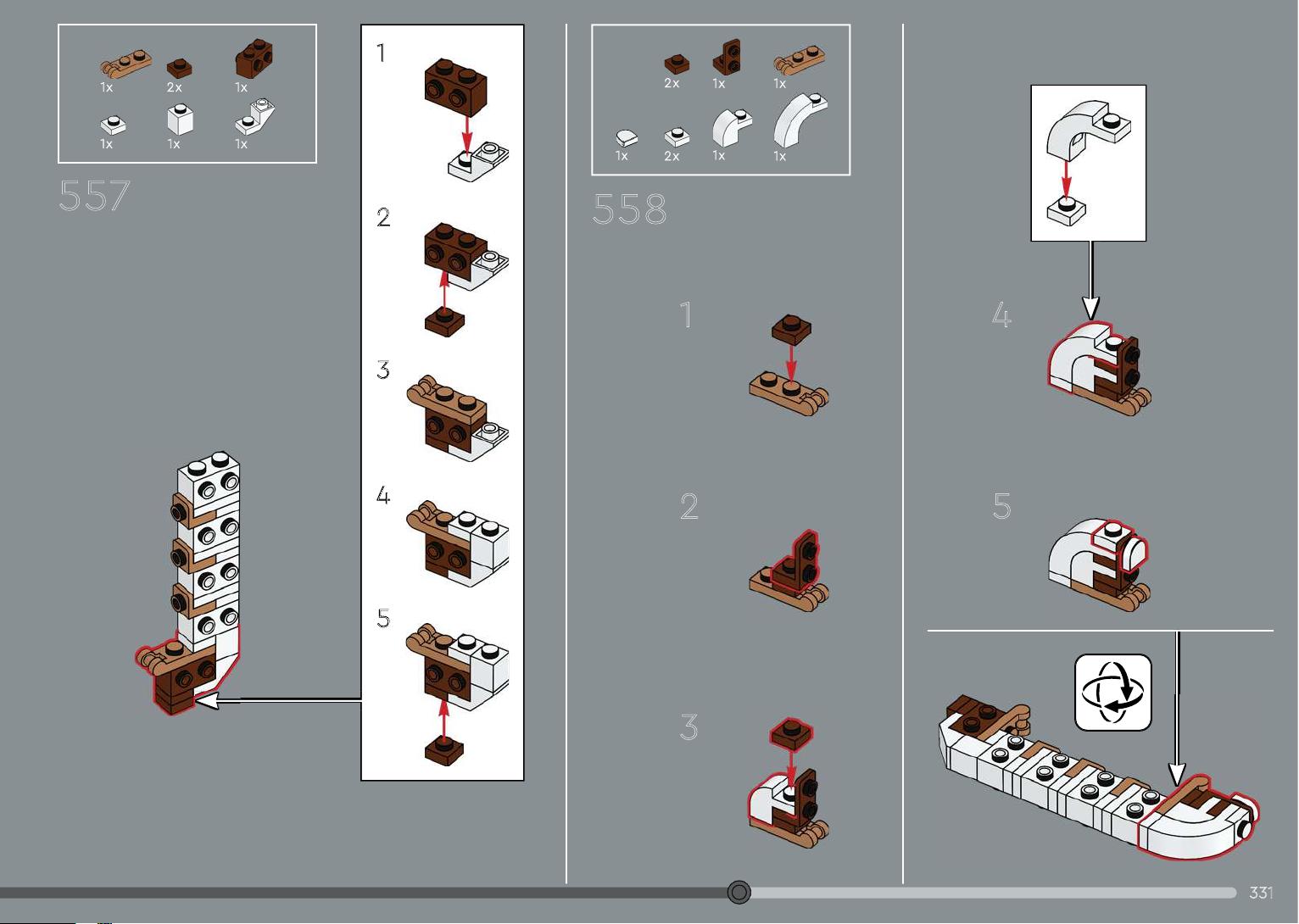 1x 2x 1x
1x 1x 1x

557

1

2

3

4

5

2x 1x 1x
1x 2x 1x 1x

558

1

2

3

4

5

331