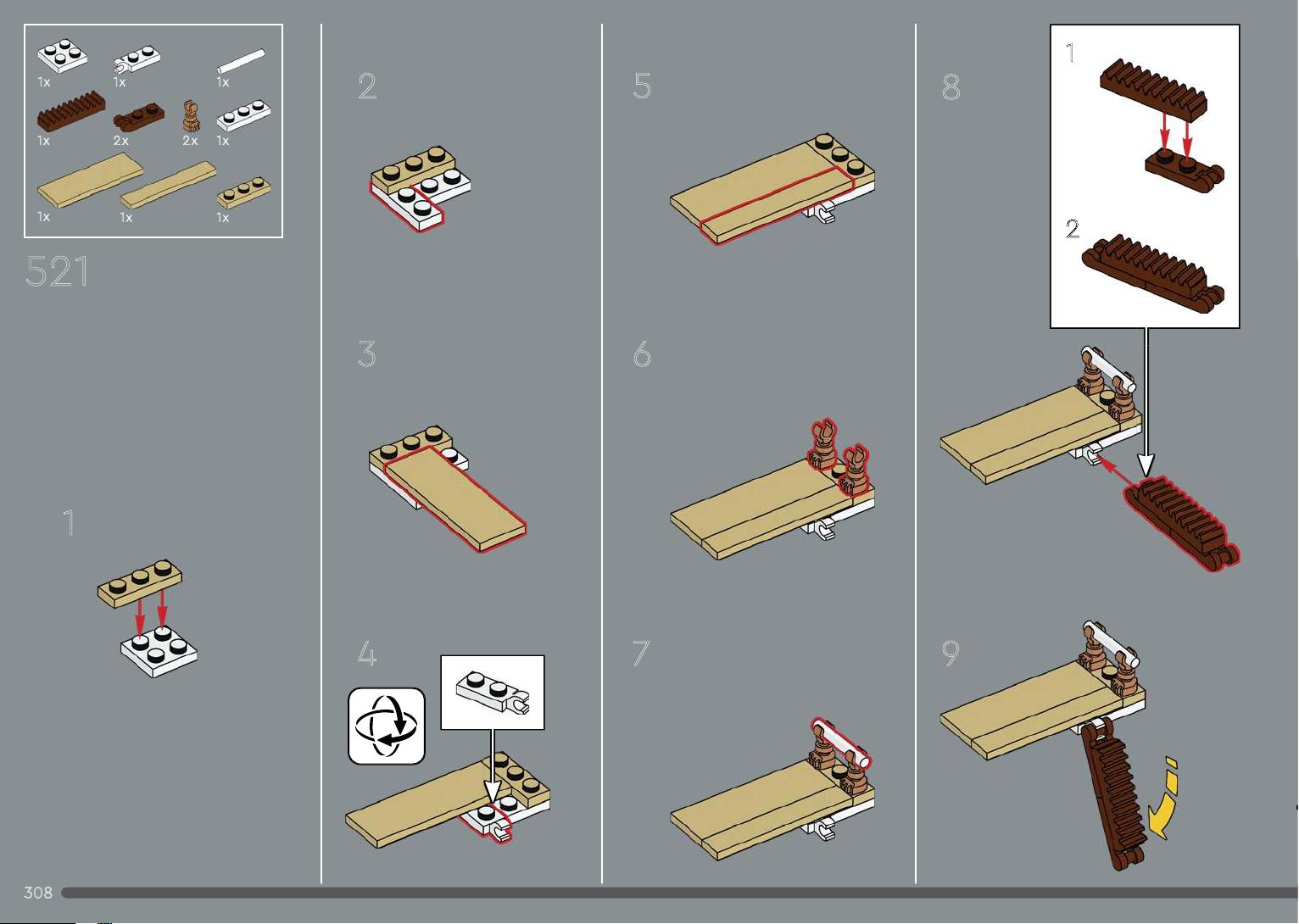 1x
1x
1x
1x
2x
2x
1x
1x
1x
1x

521

1

2

3

4

5

6

7

8

1

2

9

308