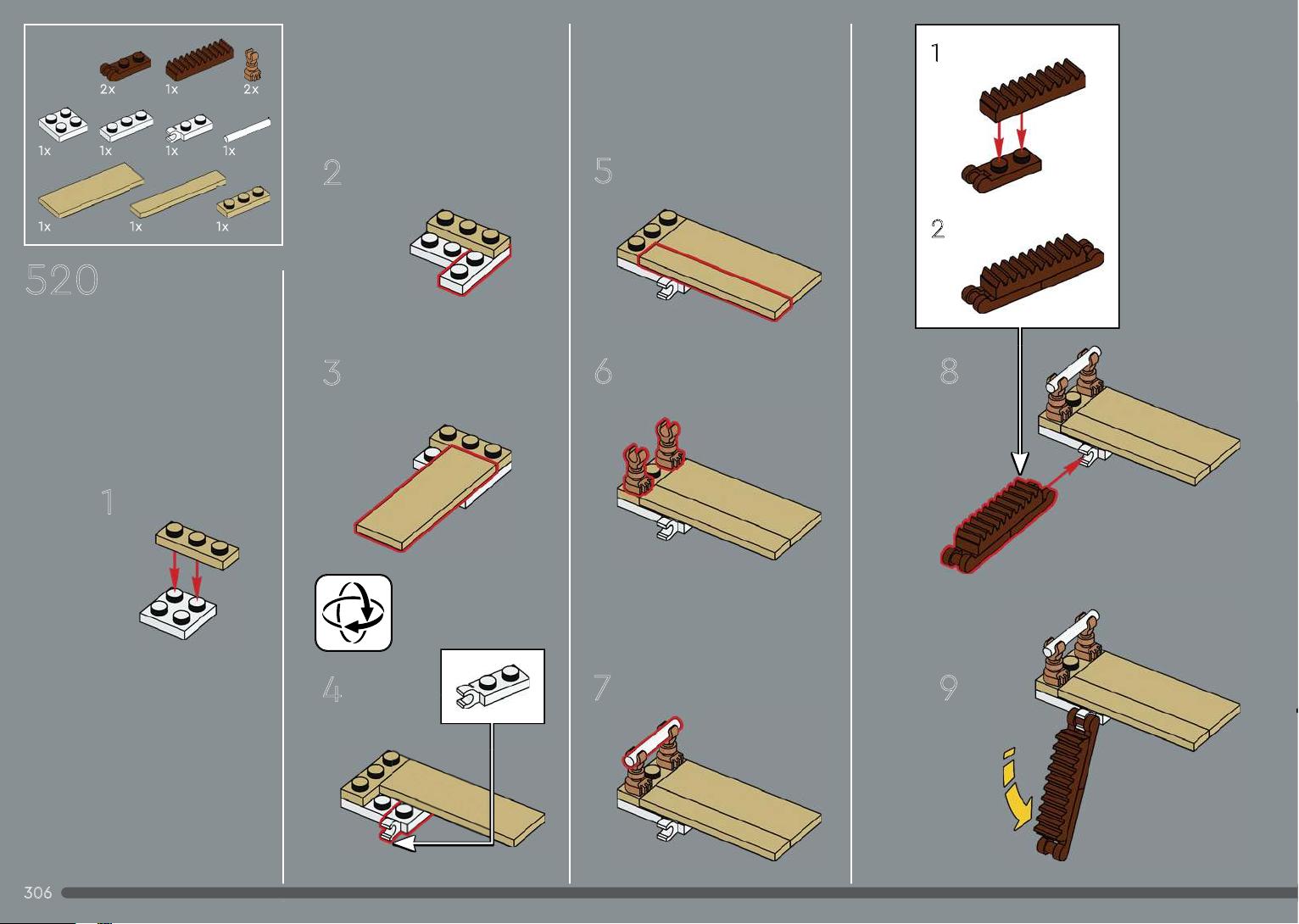 2x 1x 2x

1x 1x 1x 1x

1x 1x 1x

520

1

2

3

4

5

6

7

1

2

8

9

306