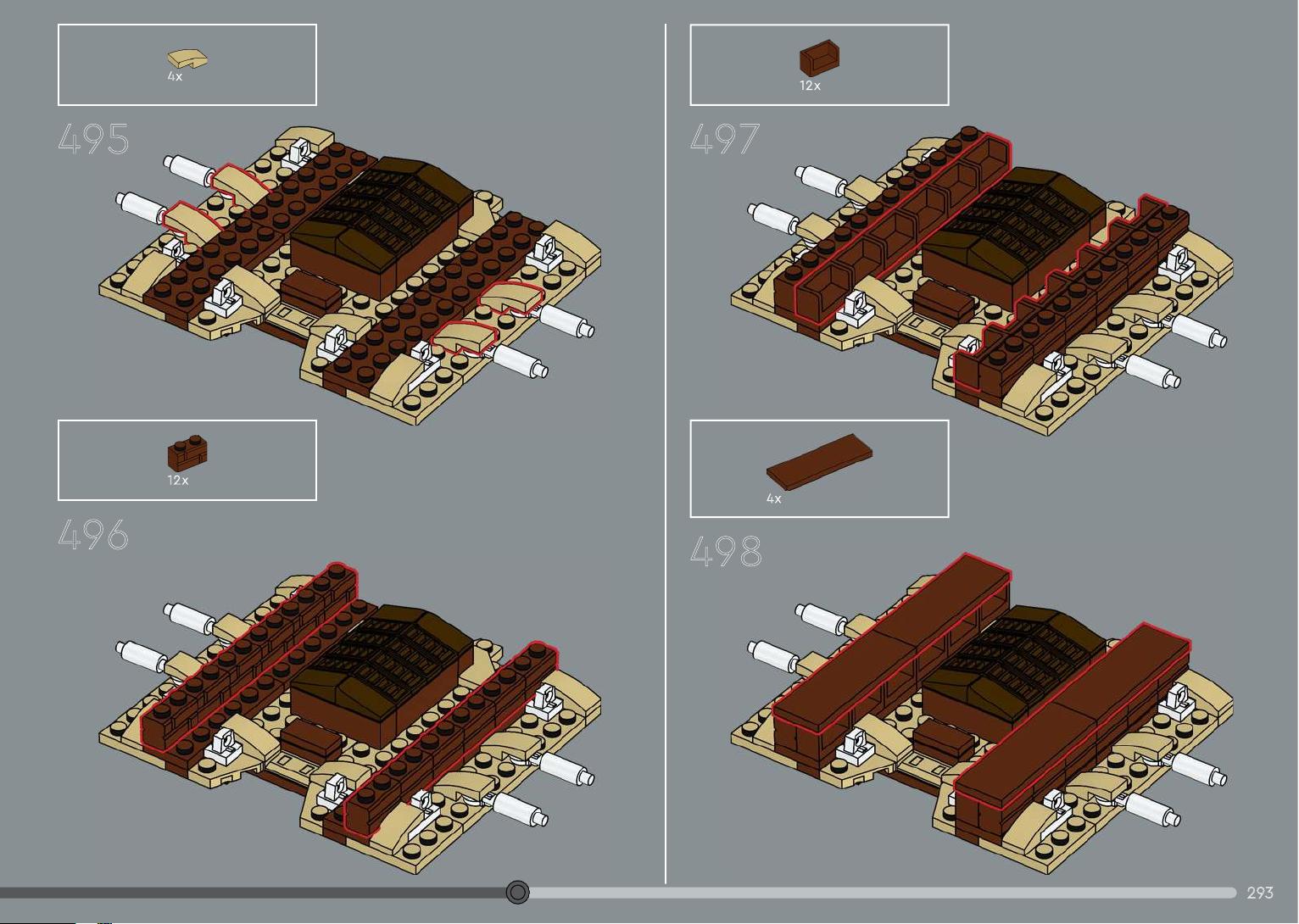 4x

495

12x

496

12x

497

4x

498

293