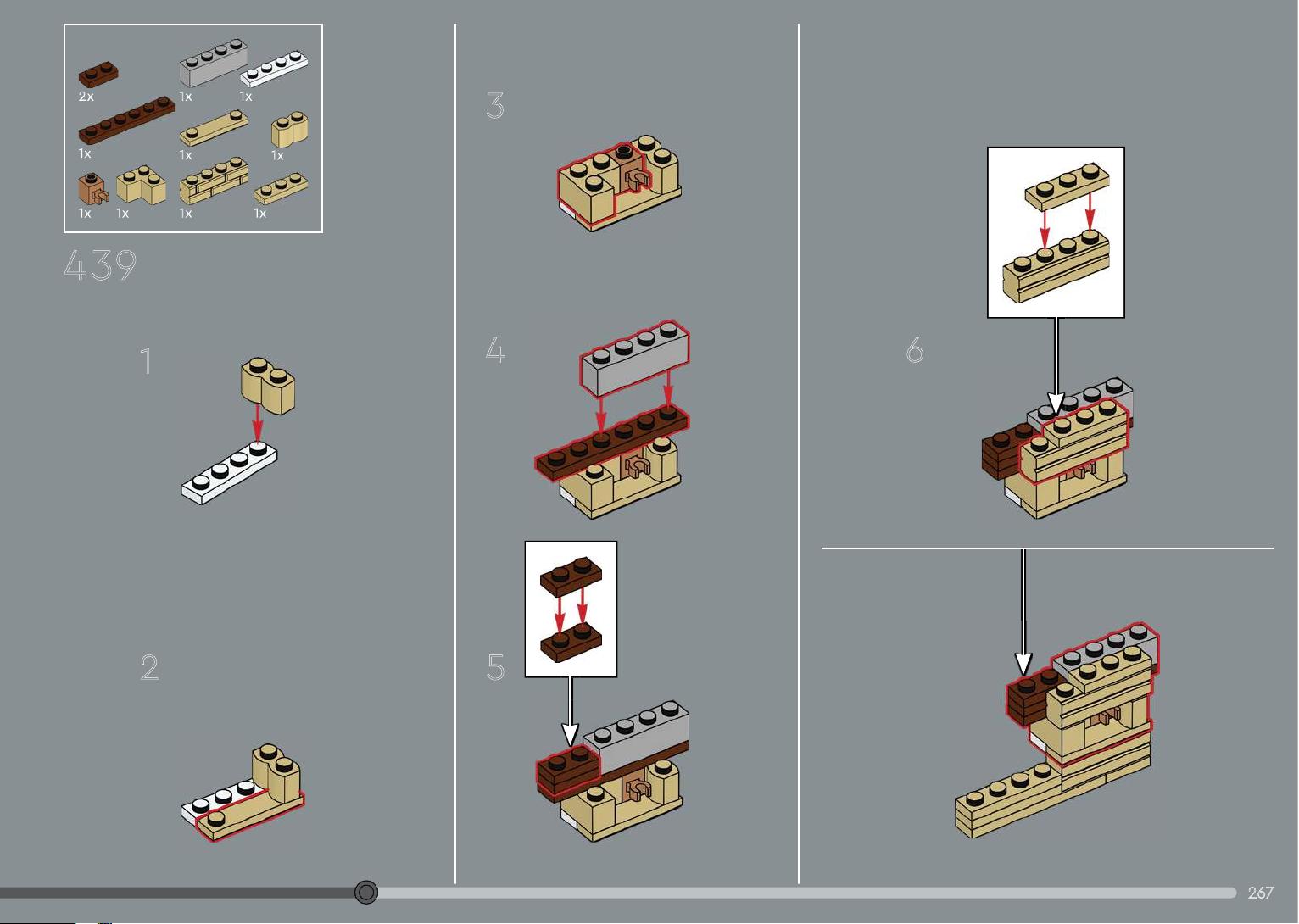 2x 1x 1x
1x 1x 1x
1x 1x 1x 1x

439

1

2

3

4

5

6

267