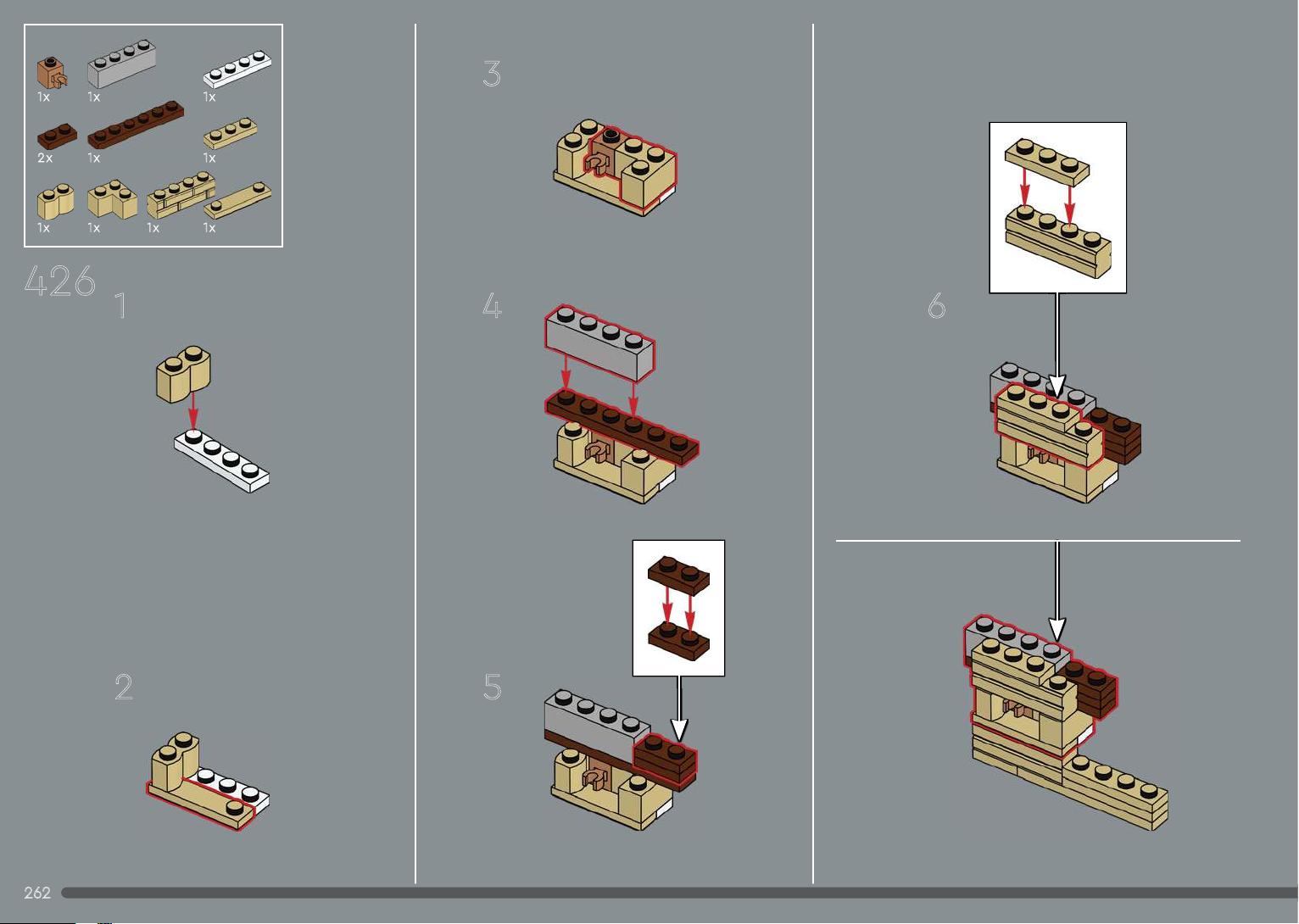 1x 1x 1x
2x 1x 1x
1x 1x 1x 1x

426

1

2

3

4

5

6

262