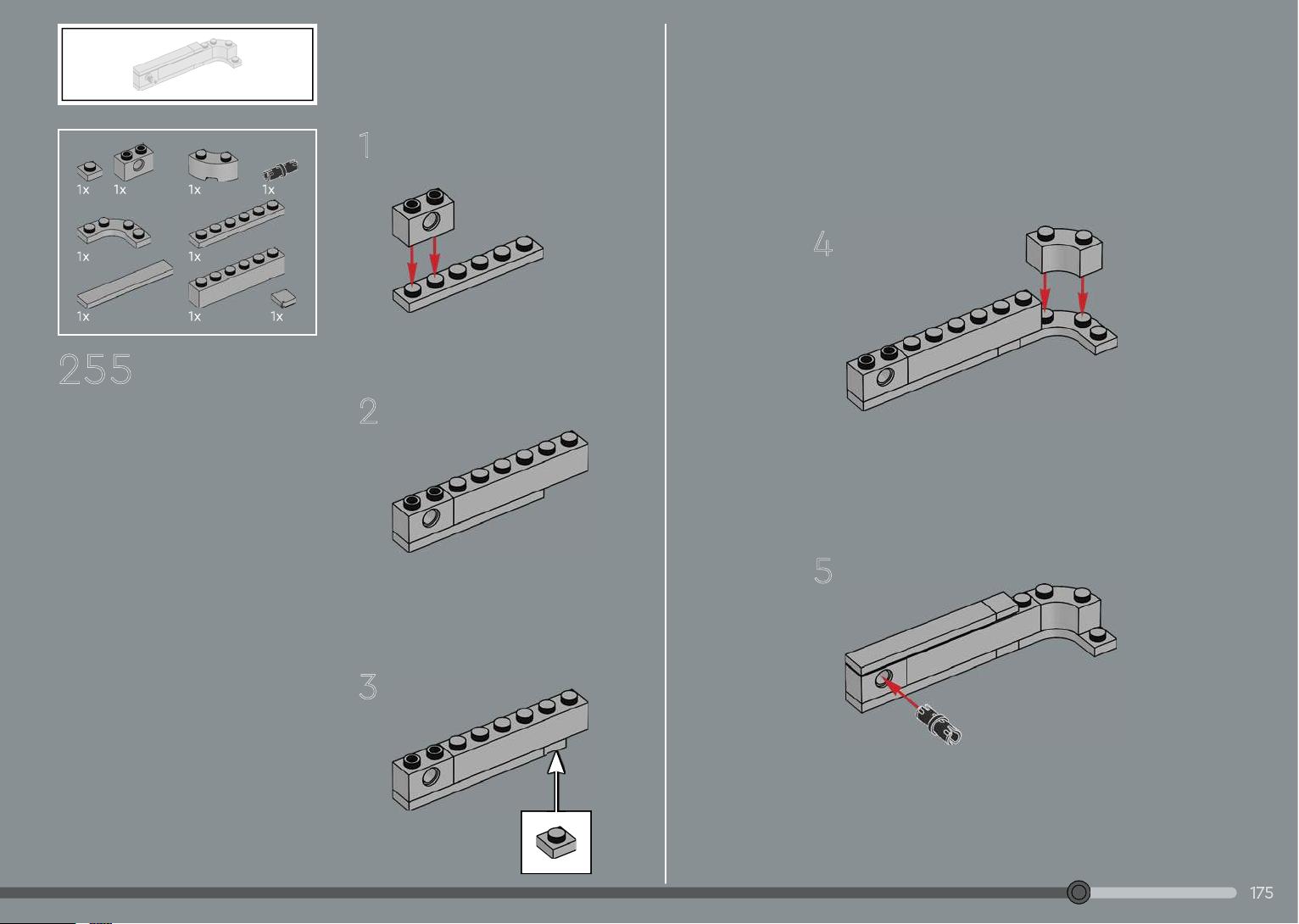 1x 1x 1x 1x
1x 1x
1x 1x 1x

255

1

2

3

4

5

175