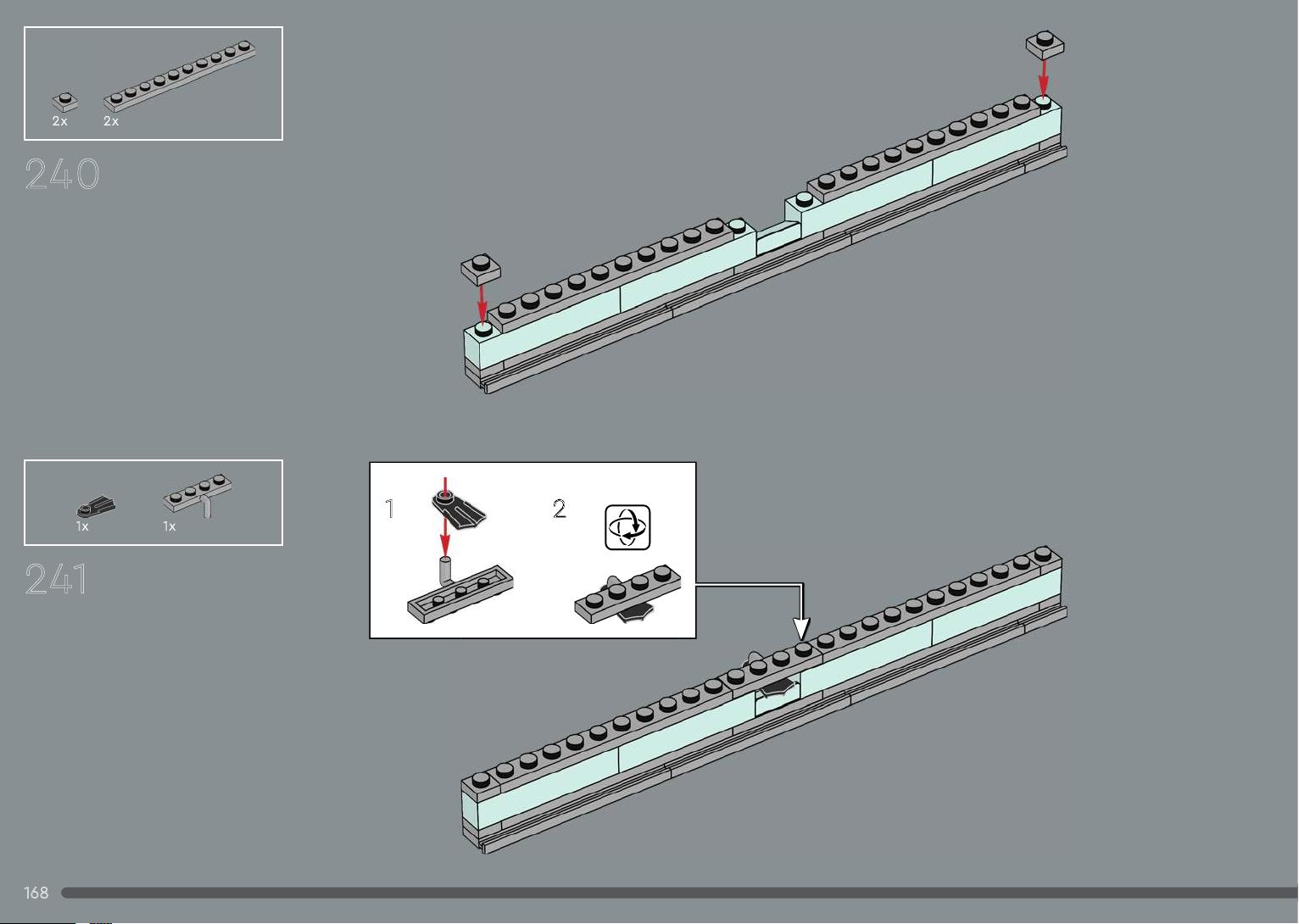 2x 2x

240

1x 1x

241

1

2

168