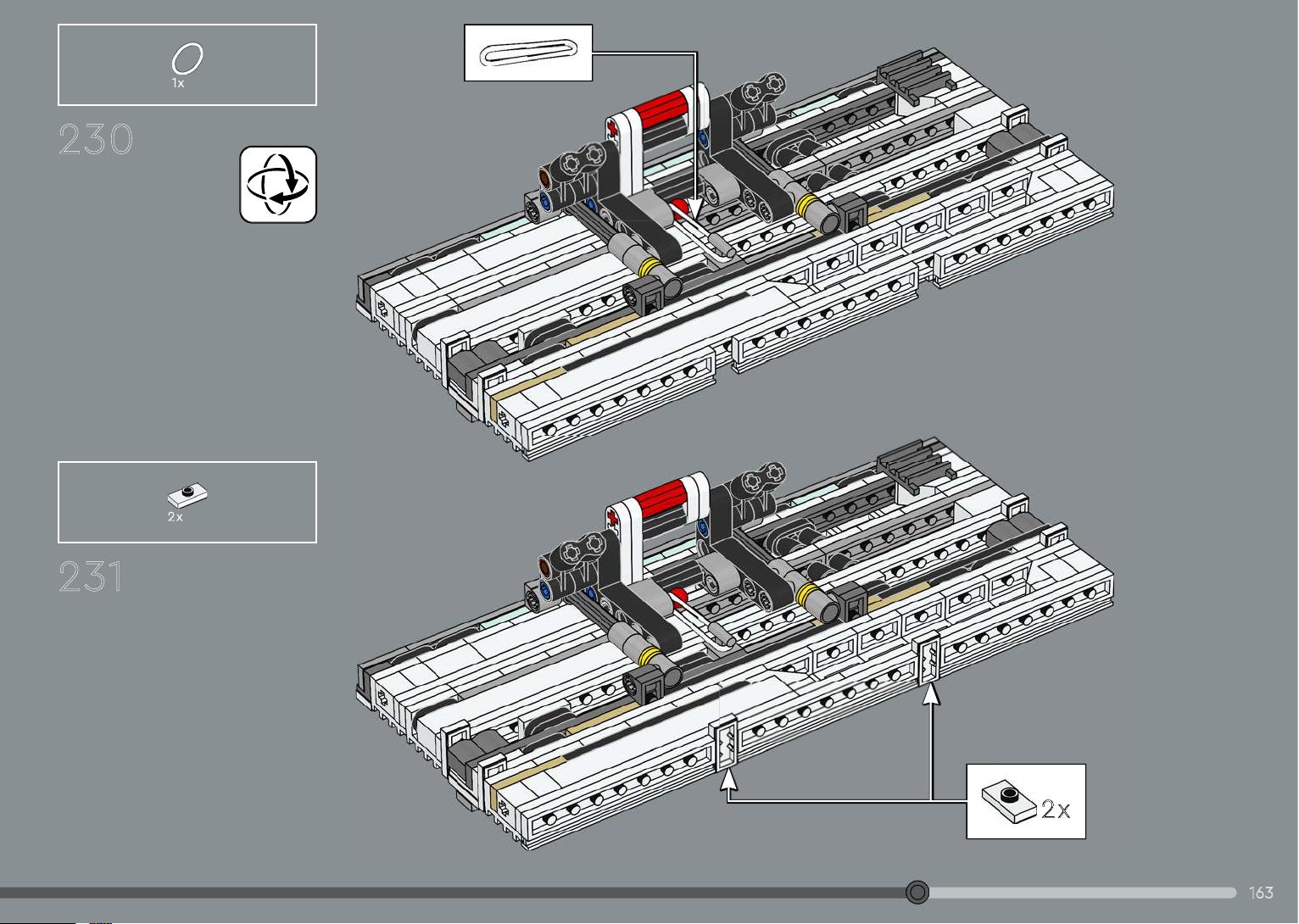 1x

230

2x

231

2x

163