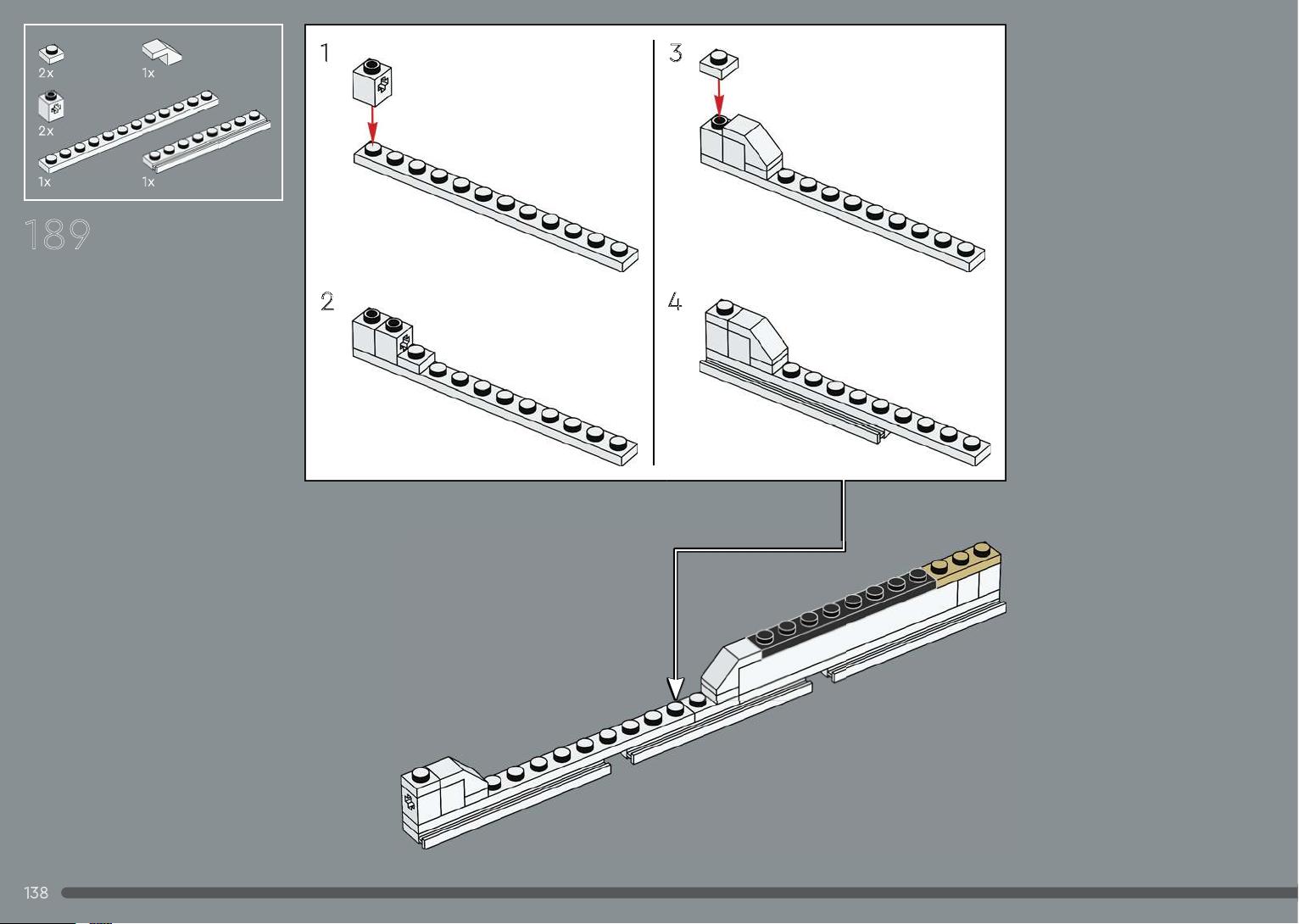 2x
1x
2x
1x
1x

189

1
2
3
4

138