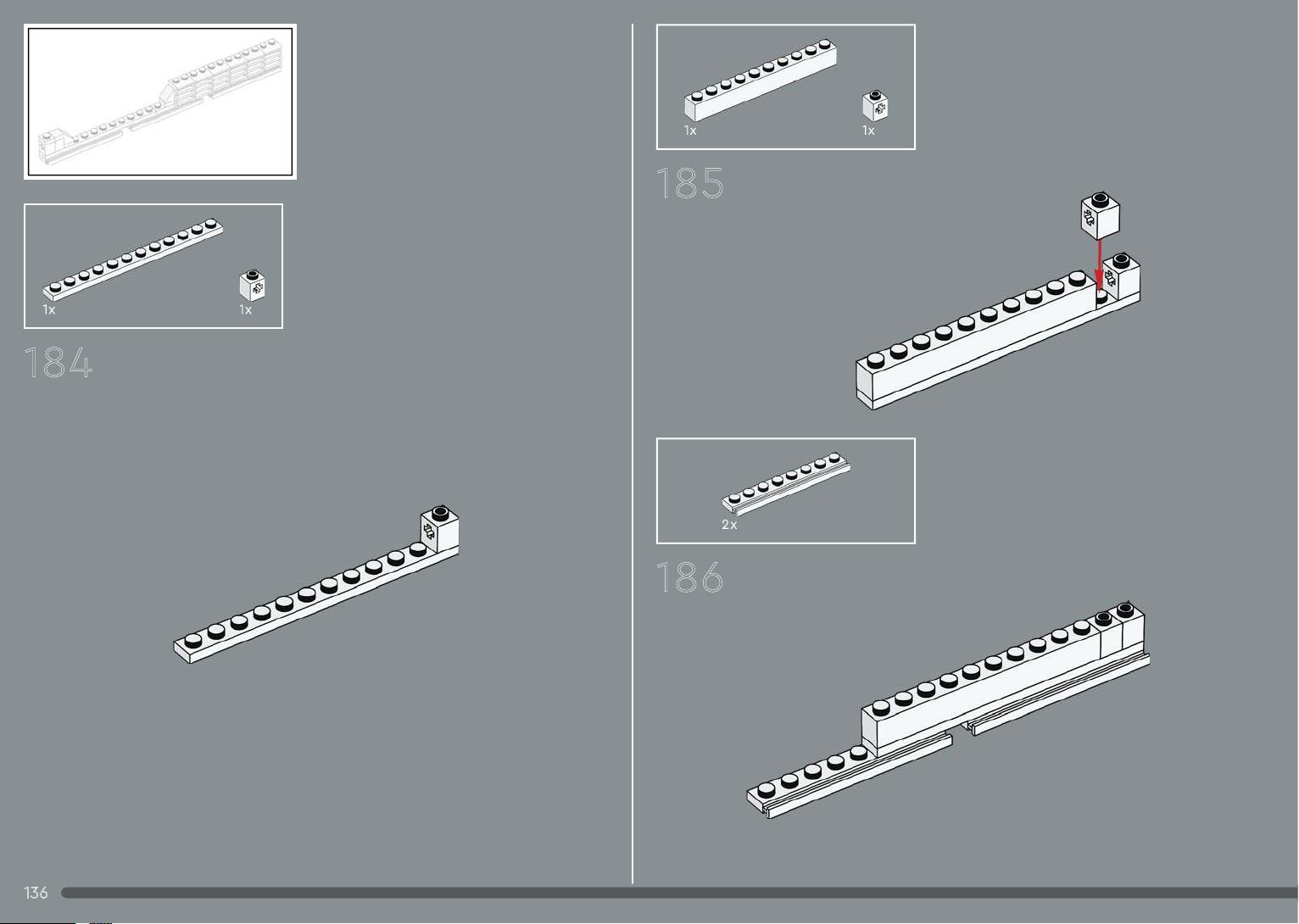 1x

1x

184

1x

1x

185

2x

186

136