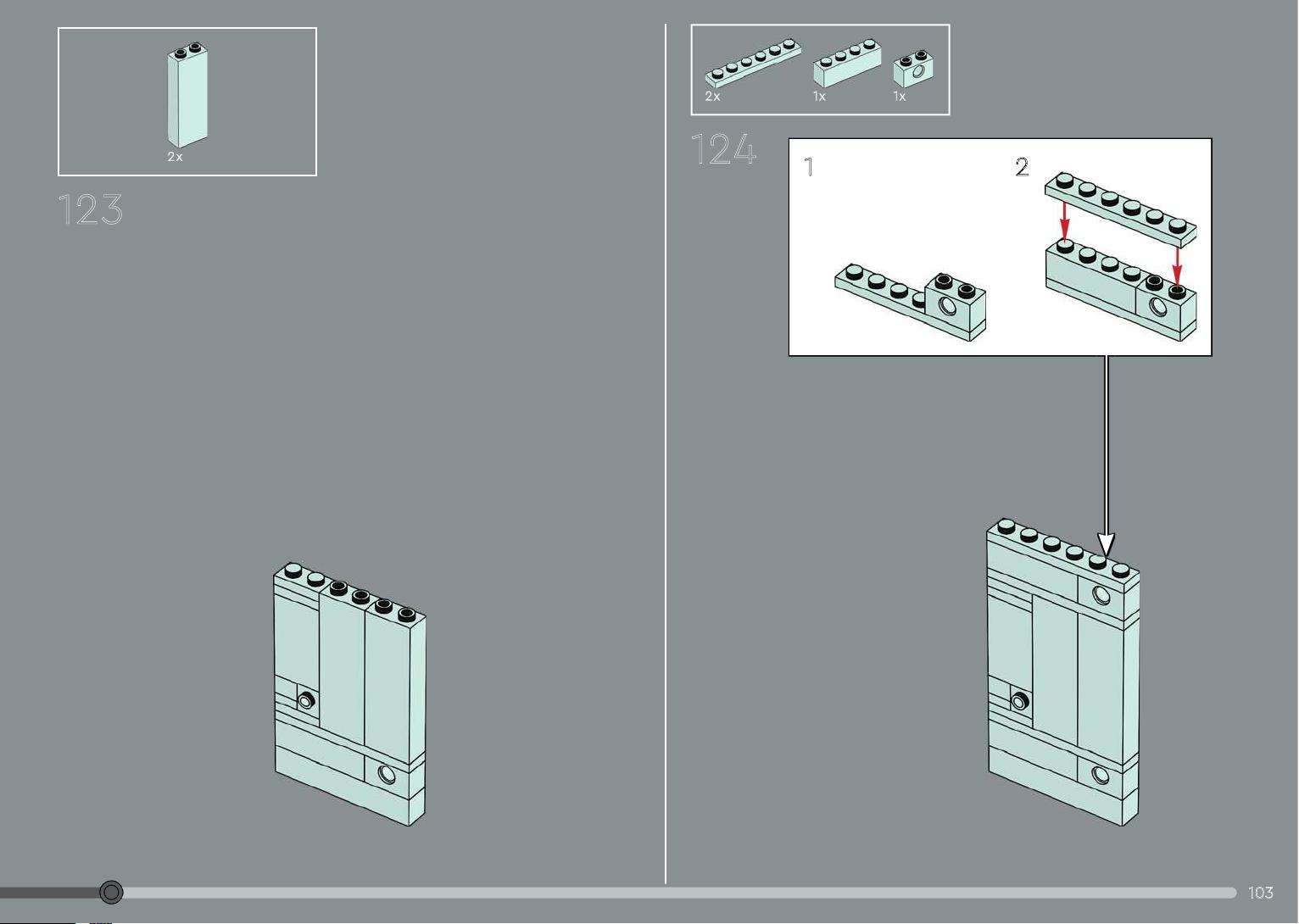 2x

123

2x
1x
1x

124

1

2

103