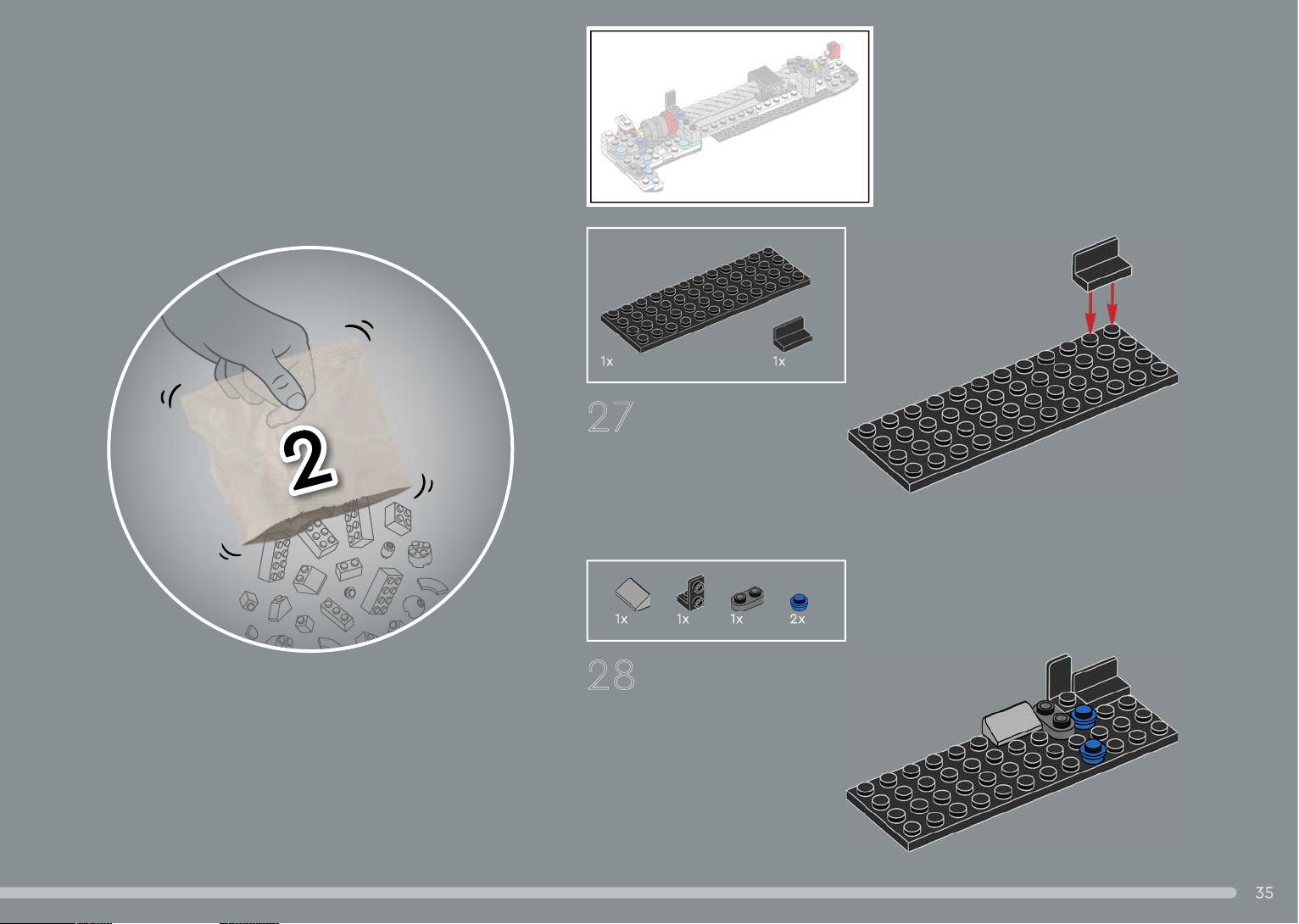 2

1x

1x

27

1x

1x

1x

2x

28

35