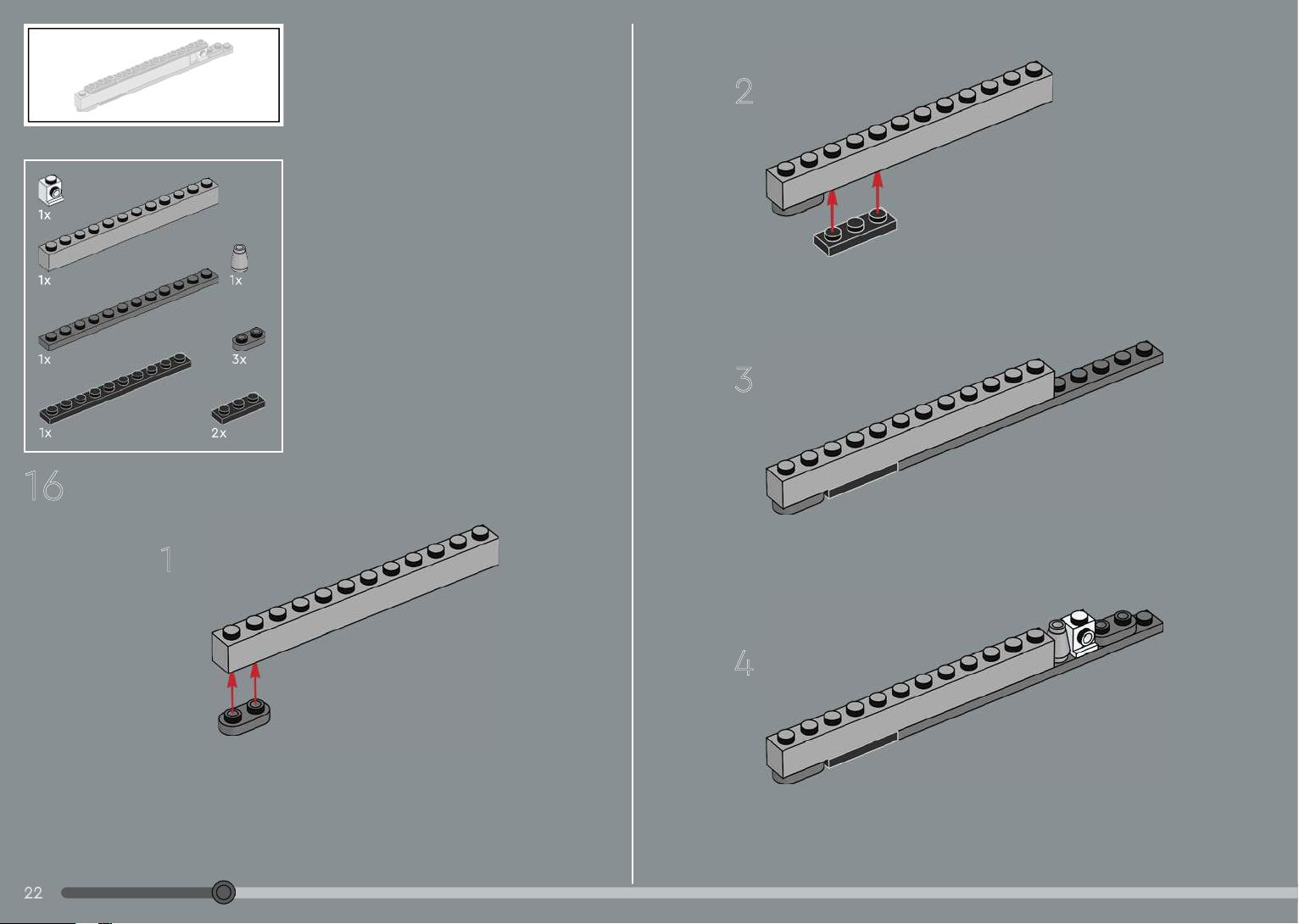 1x
1x
1x
1x
3x
1x
2x

16

1

2

3

4

22