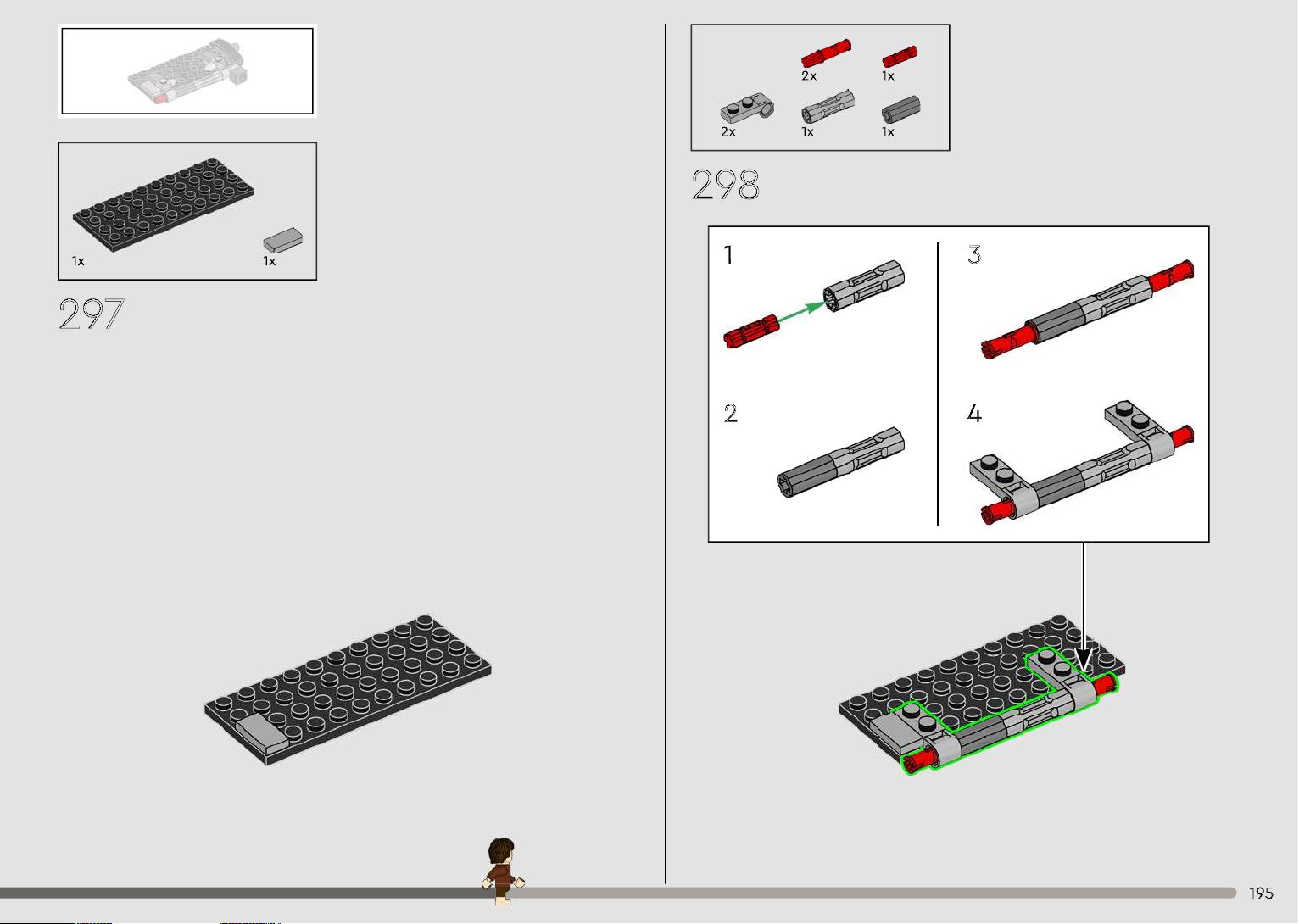 1x

1x

297

2x

1x

2x

1x

1x

298

1

2

3

4

195