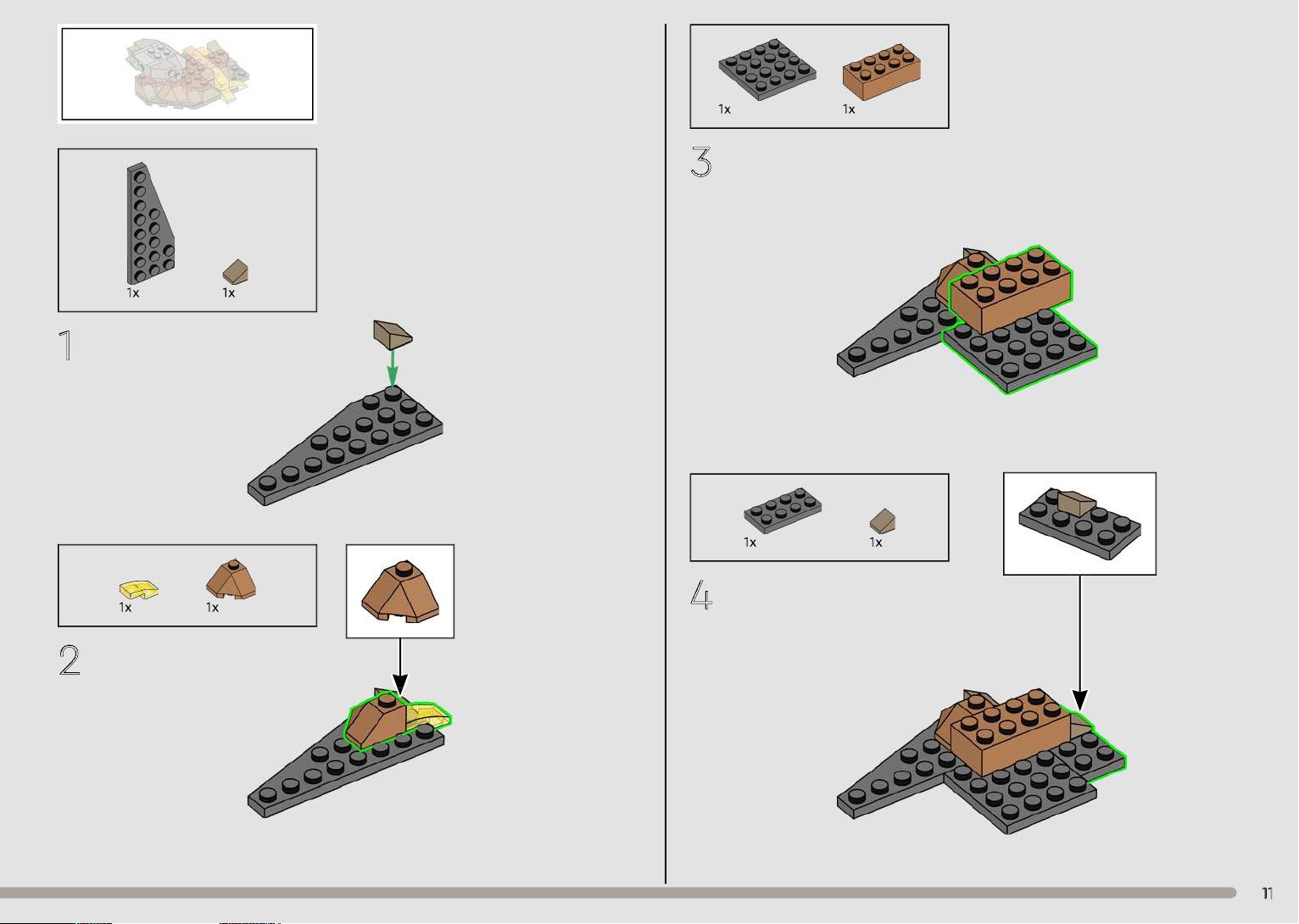 1x 1x

1

1x 1x

2

1x 1x

3

1x 1x

4

11