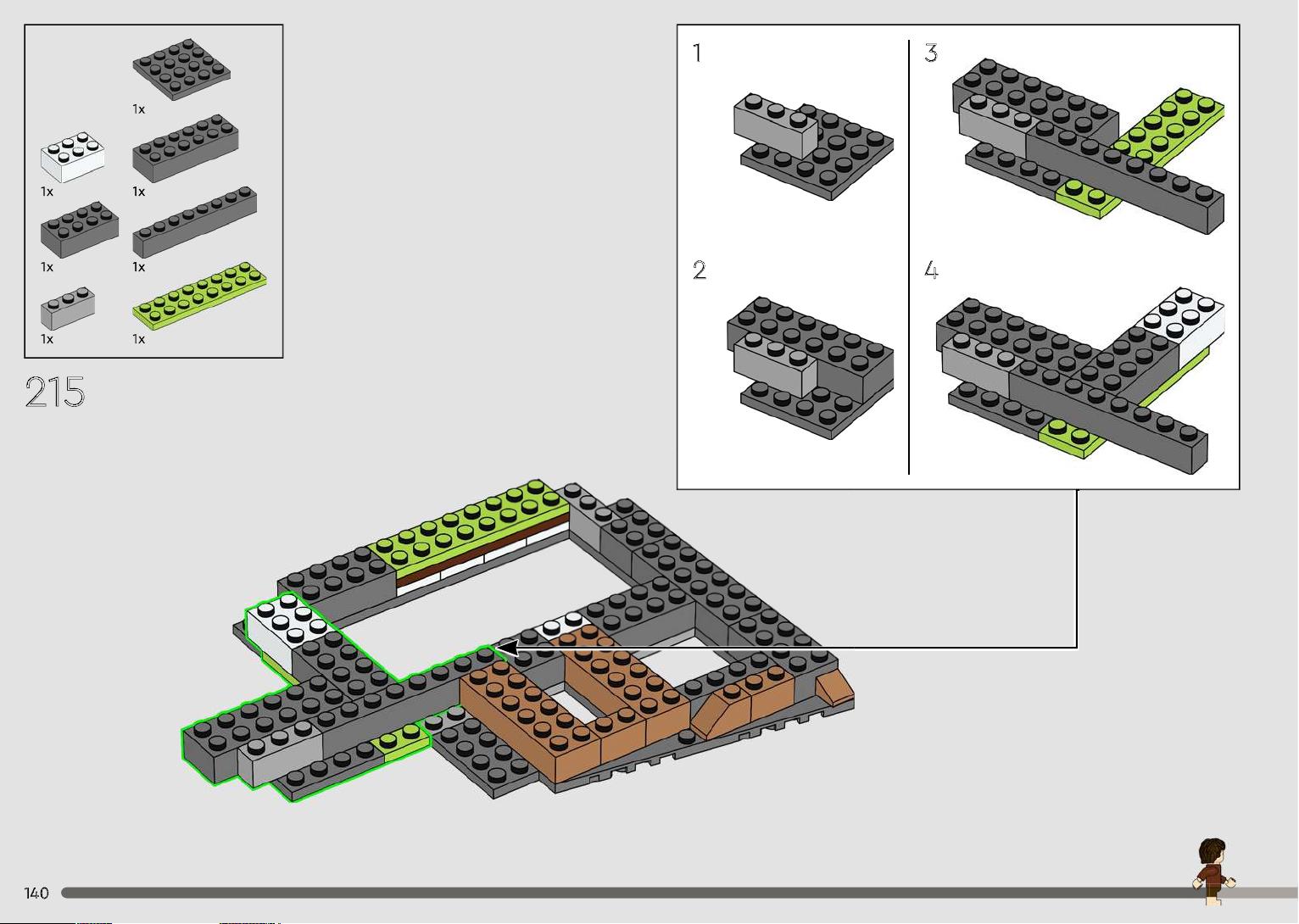 1x

1x 1x

1x 1x

1x 1x

215

1

2

3

4

140