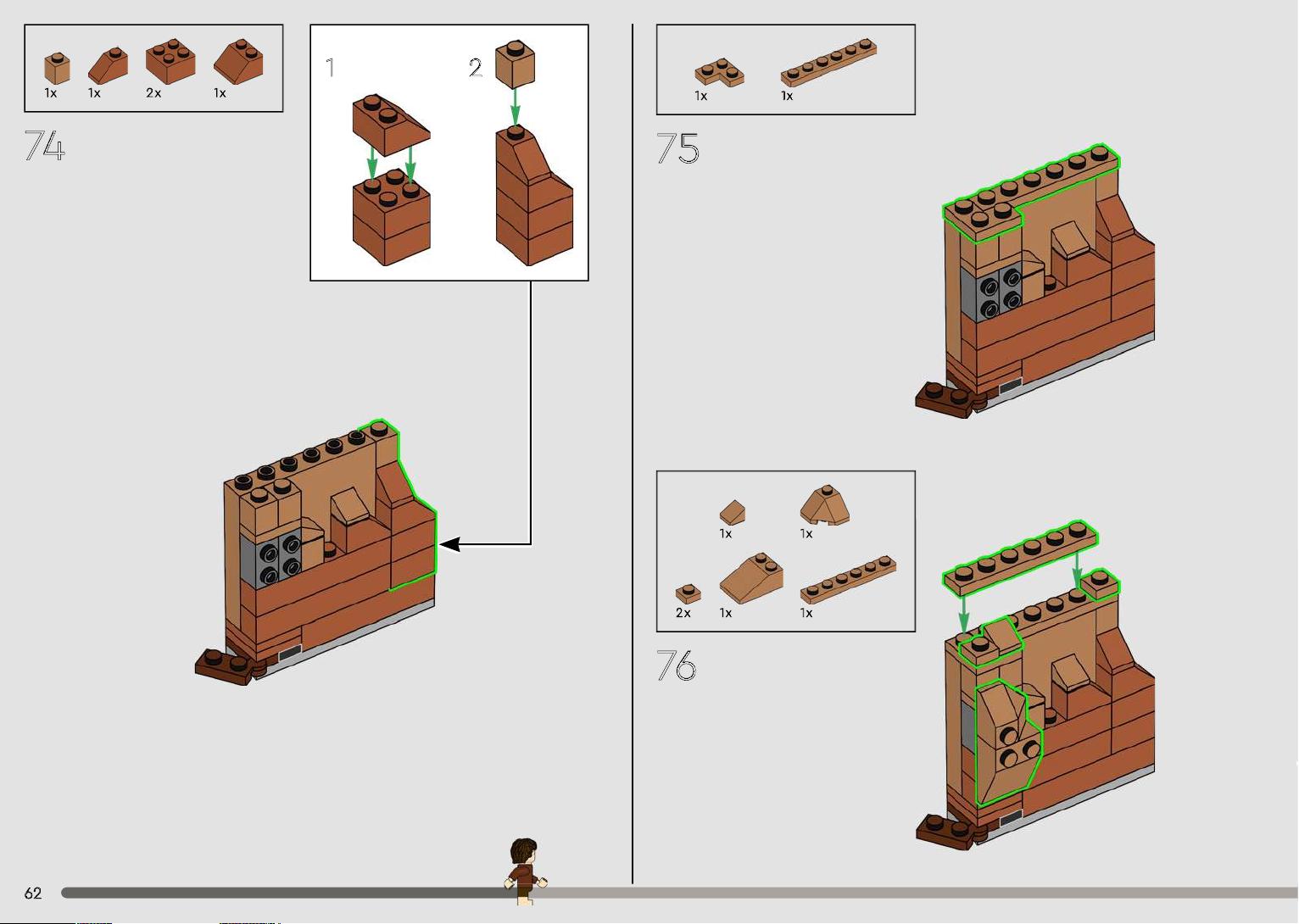 1x 1x 2x 1x

74

1

2

1x 1x

75

1x 1x

2x 1x 1x

76

62