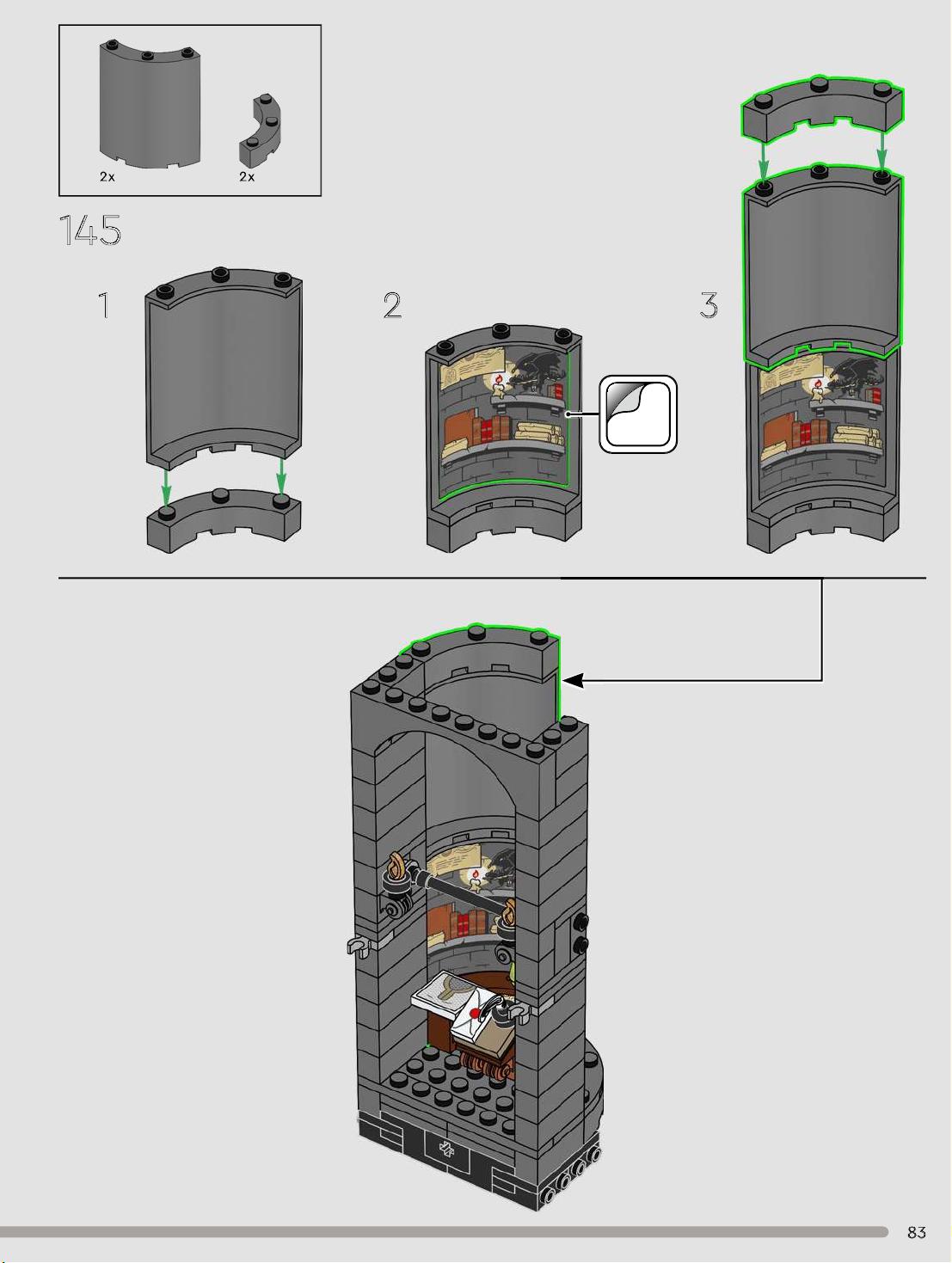 2x
2x

145

1

2

3

83