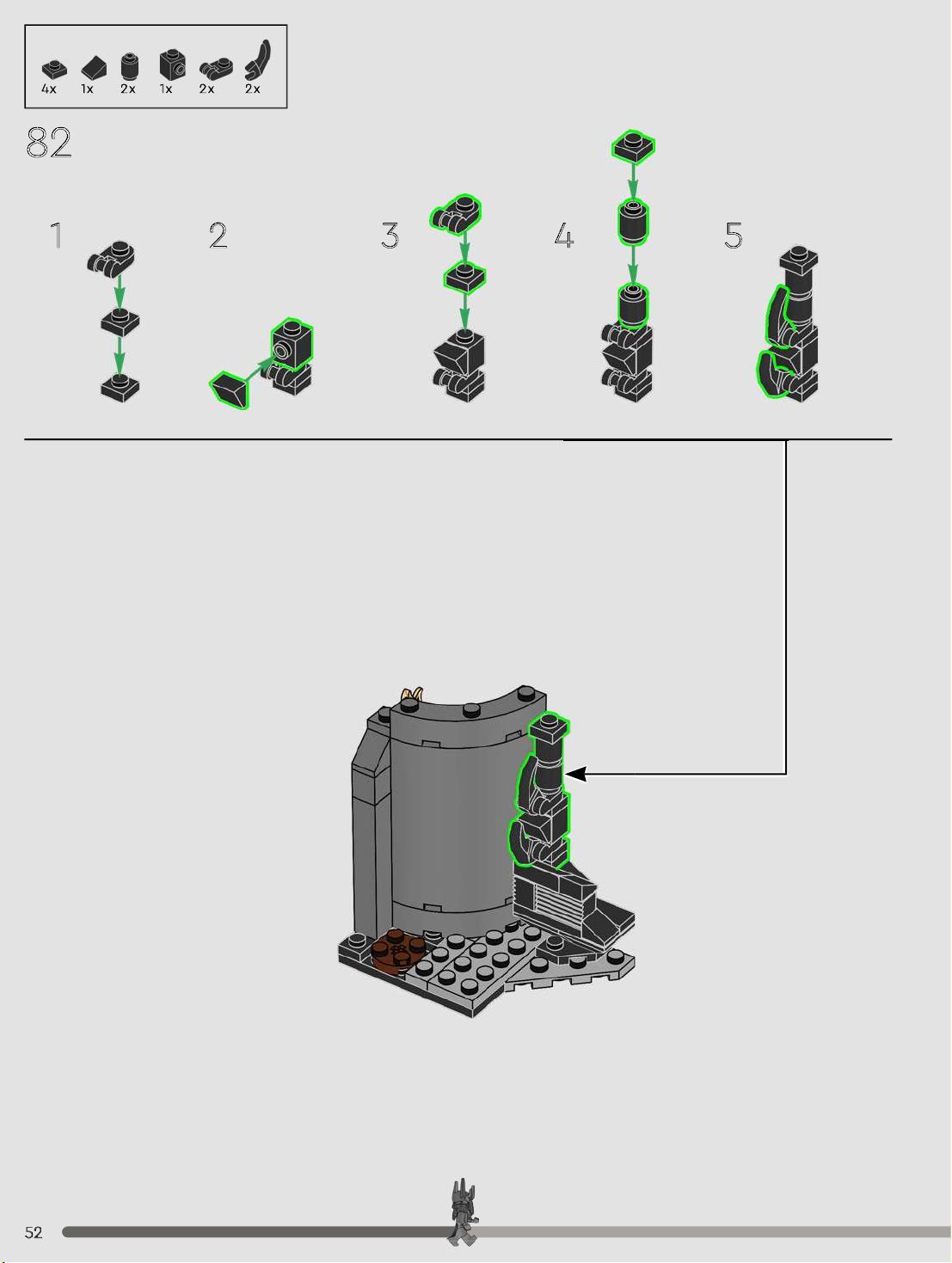 4x 1x 2x 1x 2x 2x

82

1

2

3

4

5

52