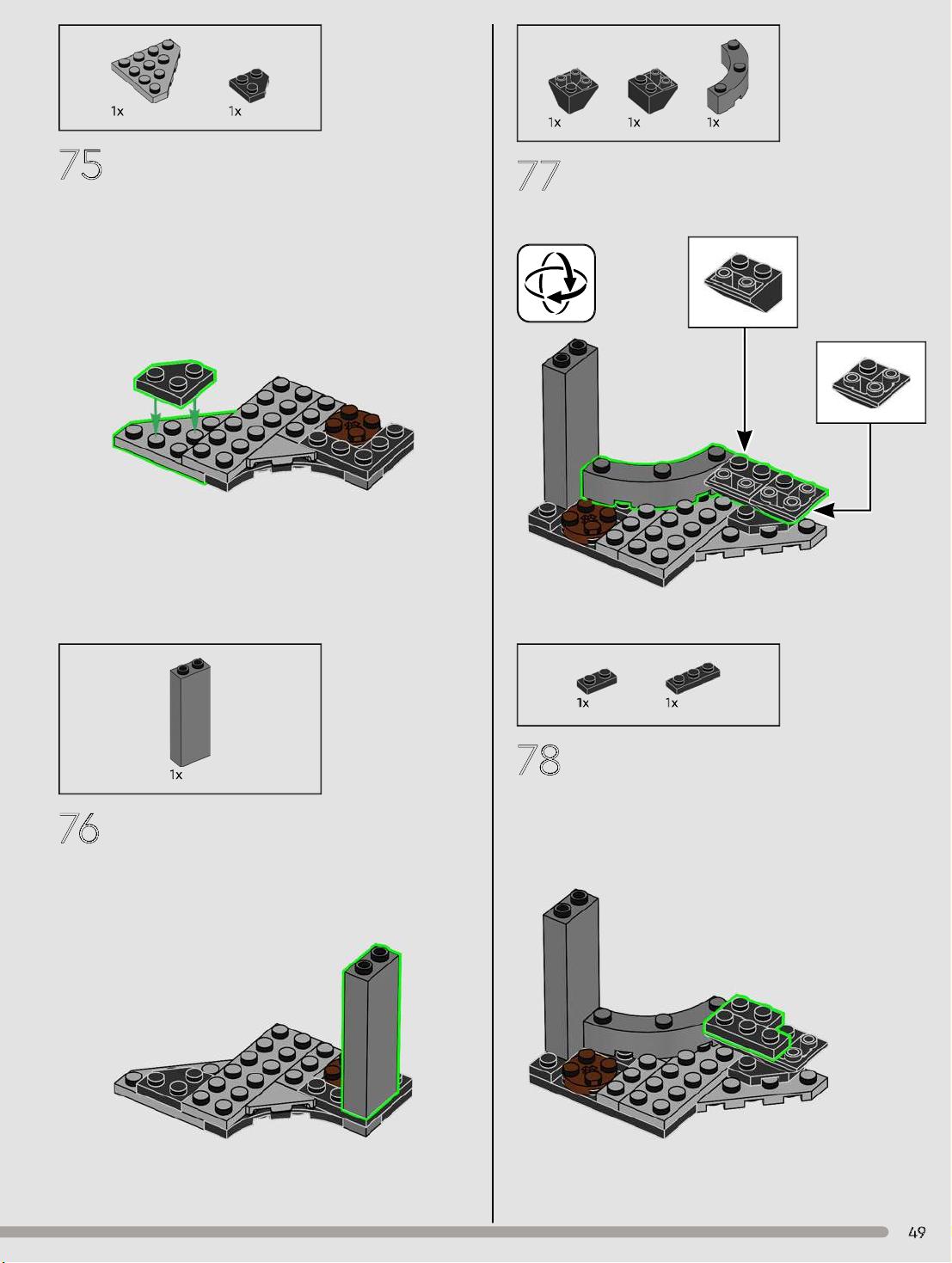 1x 1x

75

1x

76

1x 1x 1x

77

1x 1x

78

49