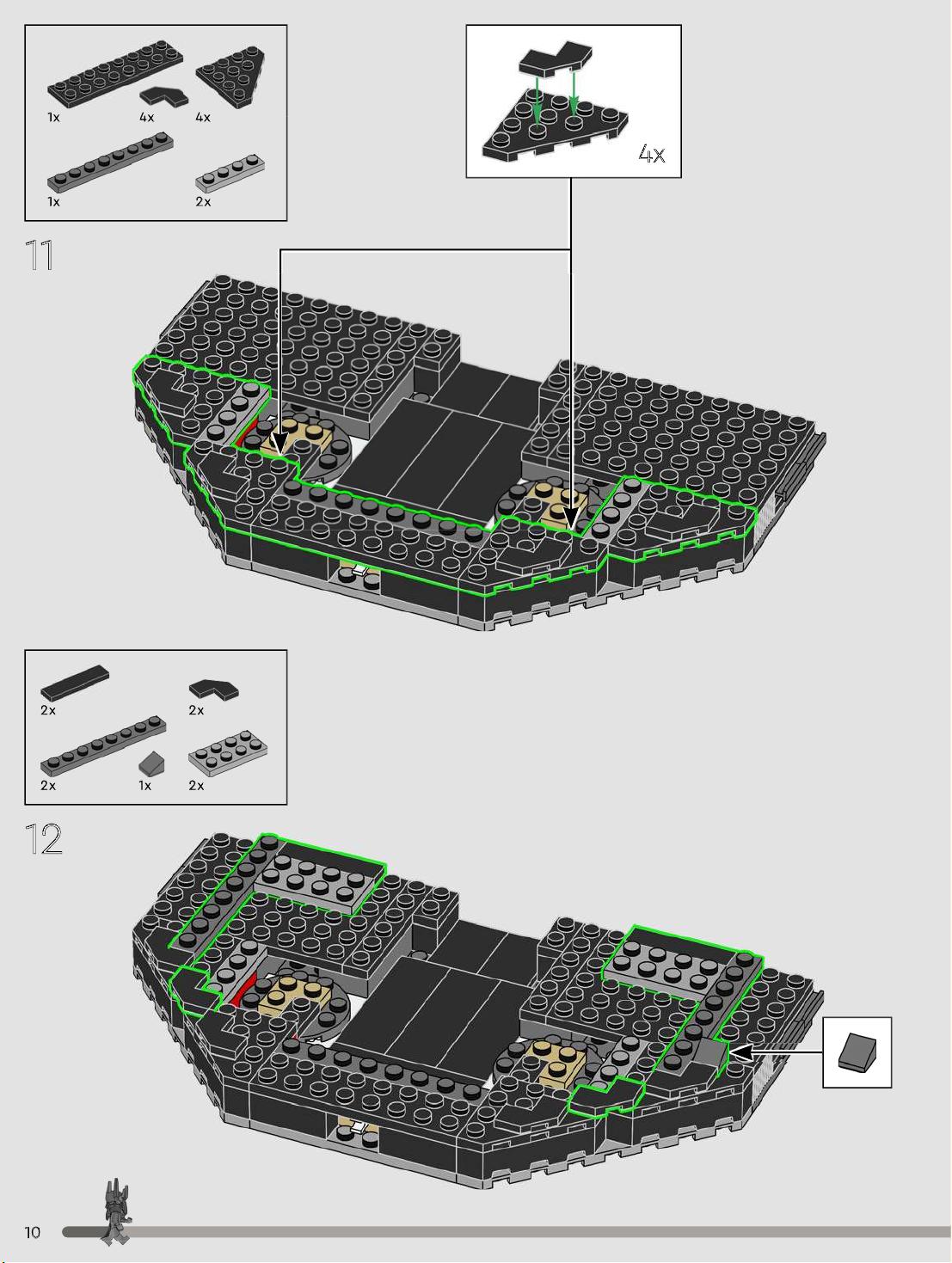 1x 4x 4x
1x 2x

4x

11

2x 2x
2x 1x 2x

12

10