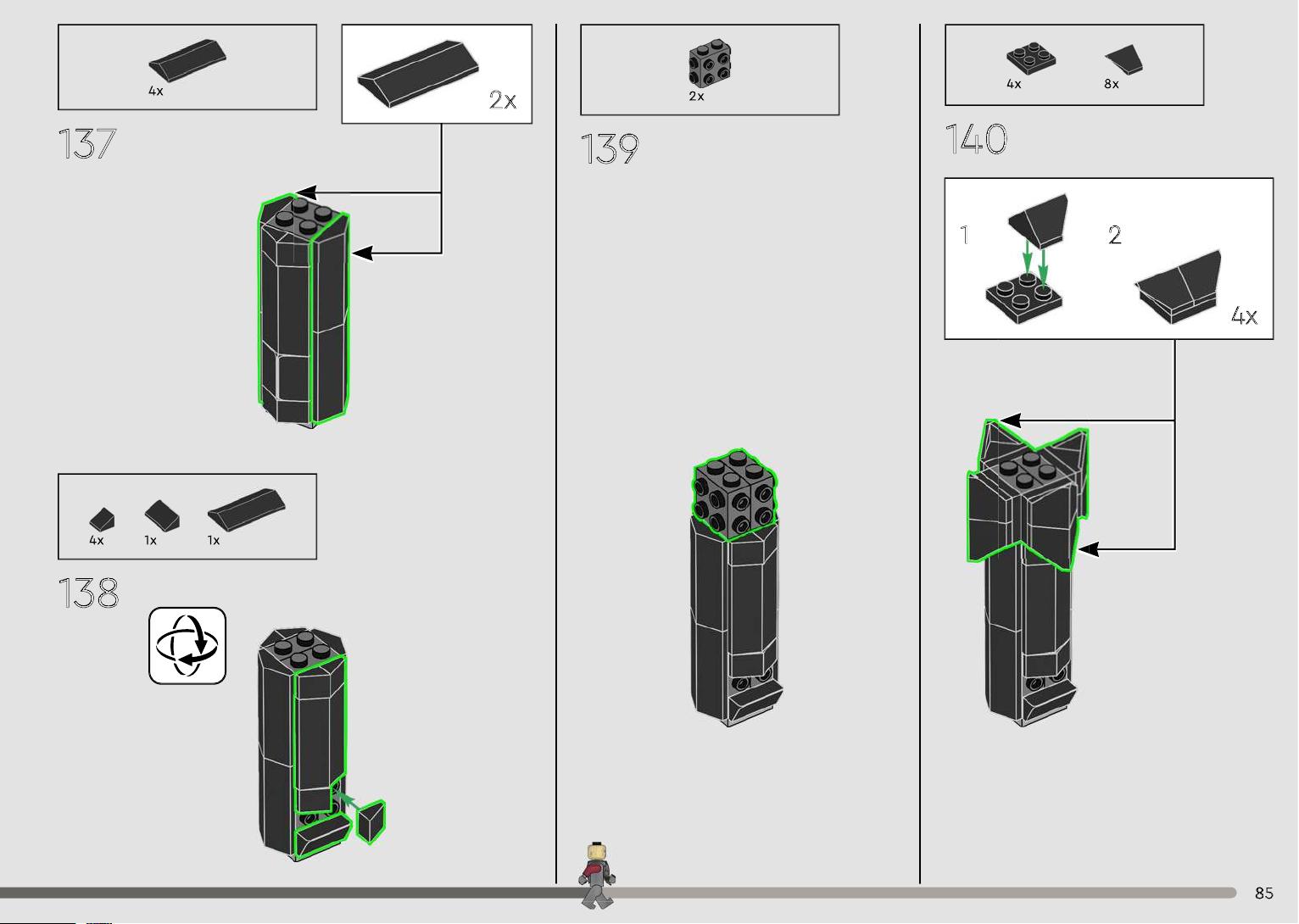 4x

2x

137

4x 1x 1x

138

2x

139

4x 8x

140

1

2

4x

85