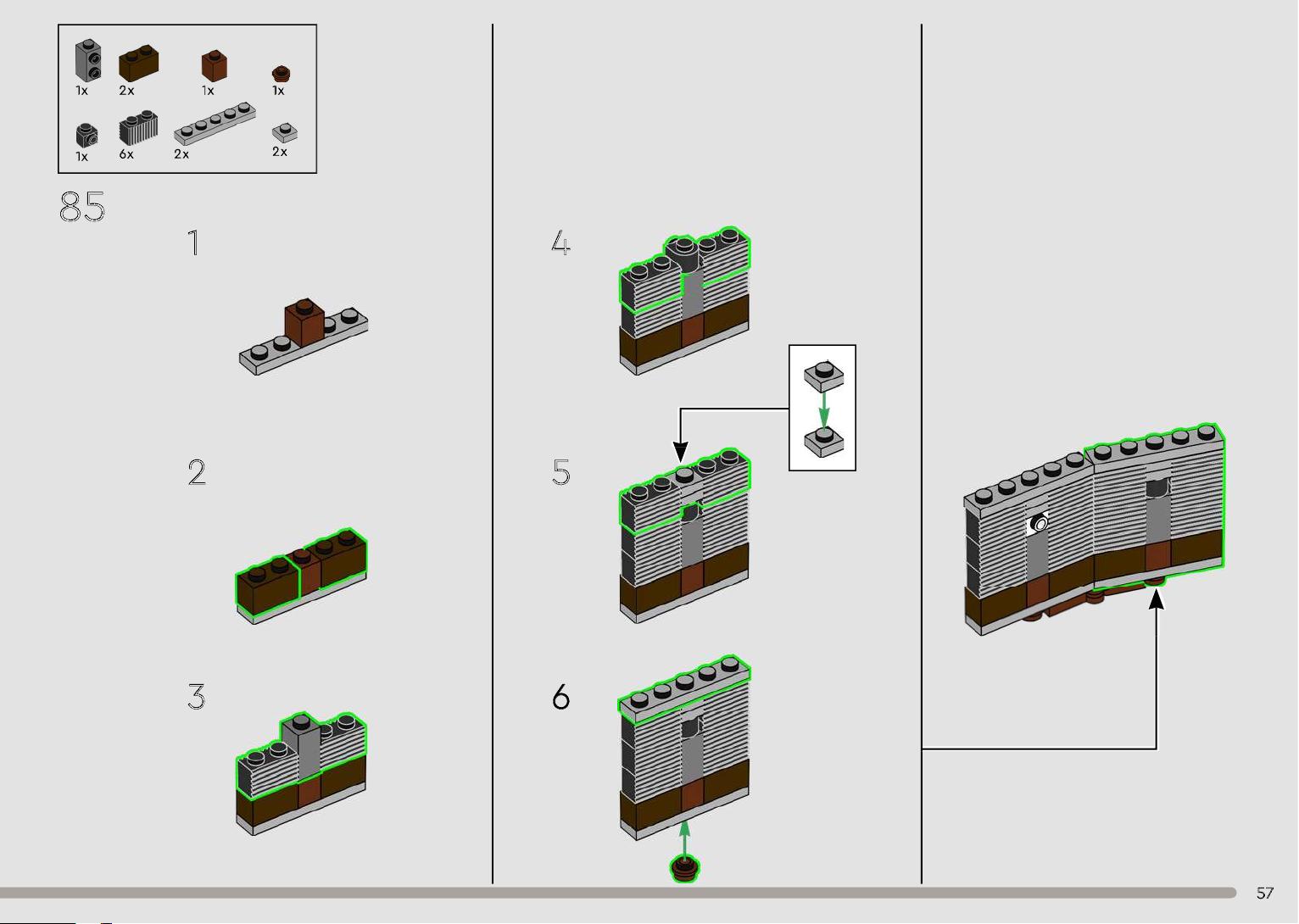 1x 2x 1x 1x
1x 6x 2x 2x

85

1

2

3

4

5

6

57