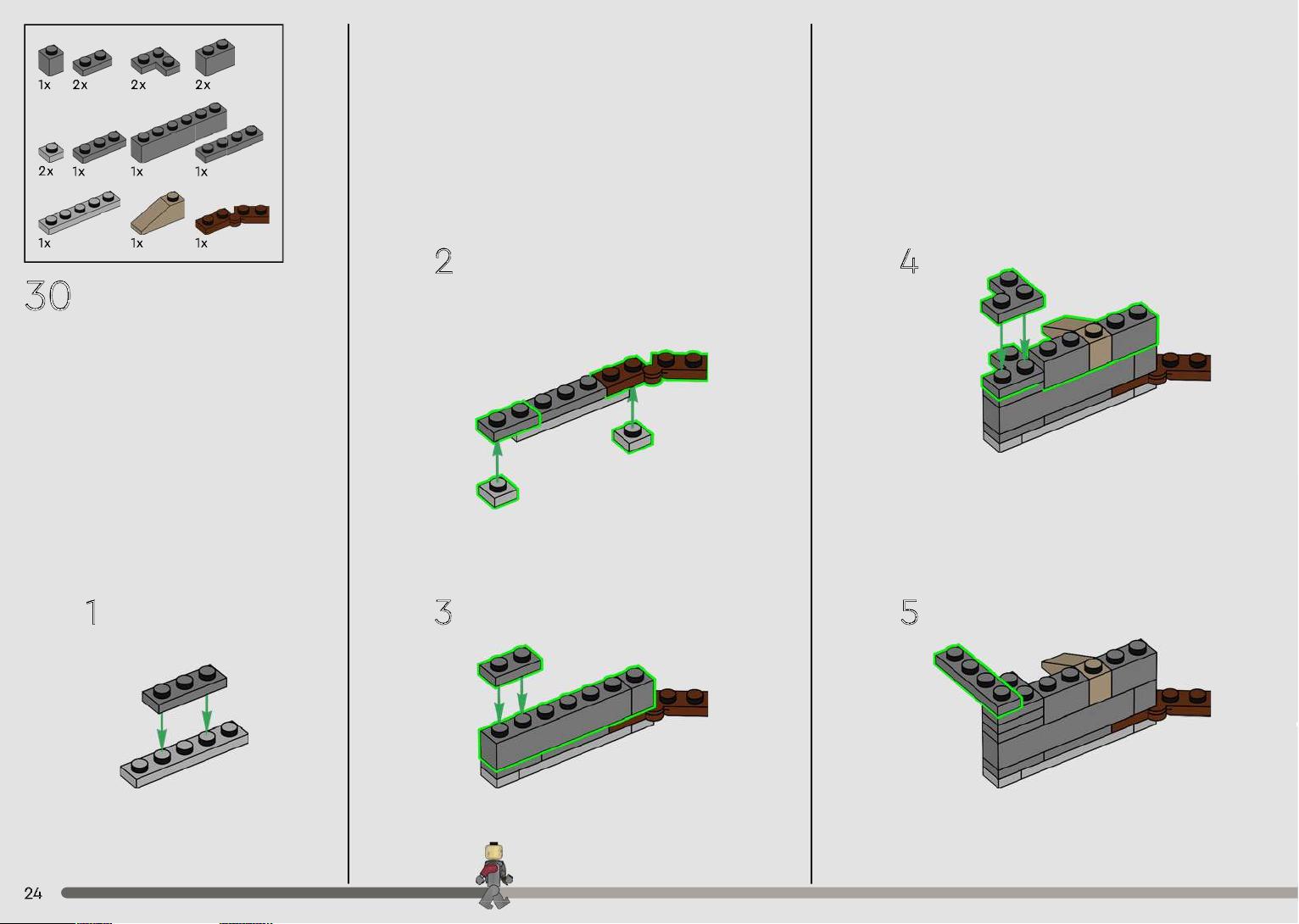 1x 2x 2x 2x

2x 1x 1x 1x

1x 1x 1x

30

1

2

3

4

5

24