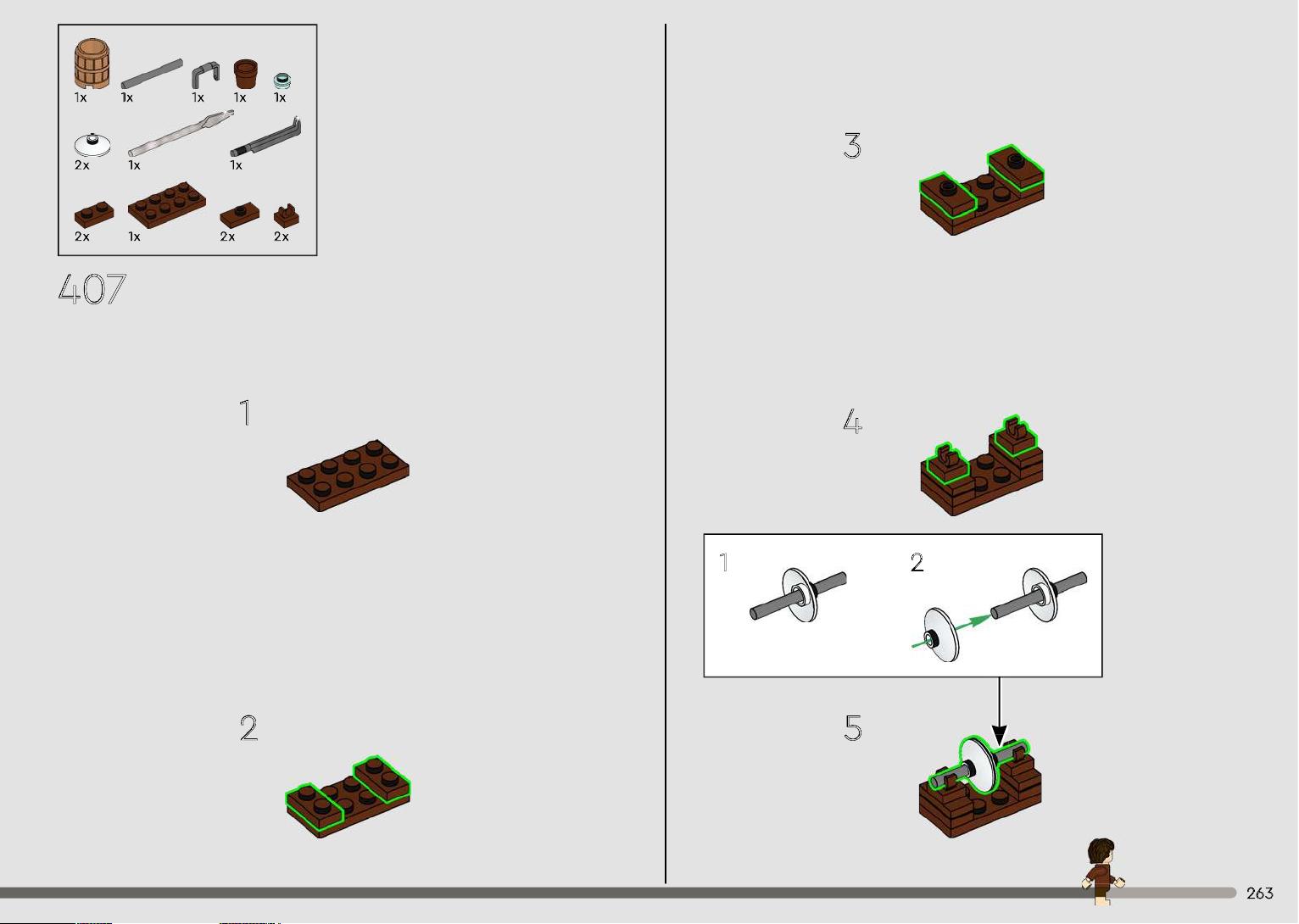 1x 1x 1x 1x 1x

2x 1x 1x

2x 1x 2x 2x

407

1

2

3

4

1

2

5

263