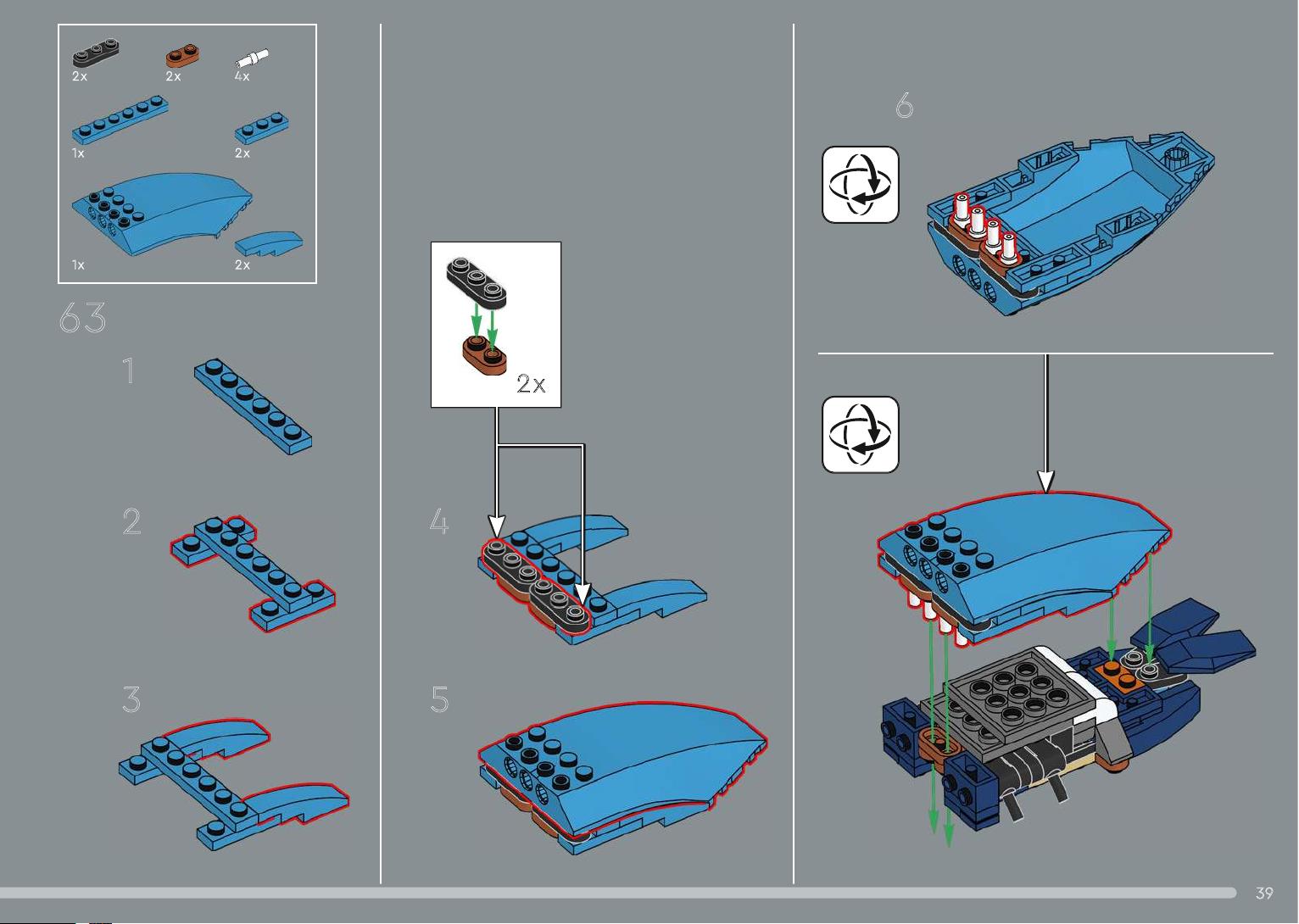 2x
2x
4x
1x
2x
1x
2x
63
1
2
3
2x
4
5
6
39