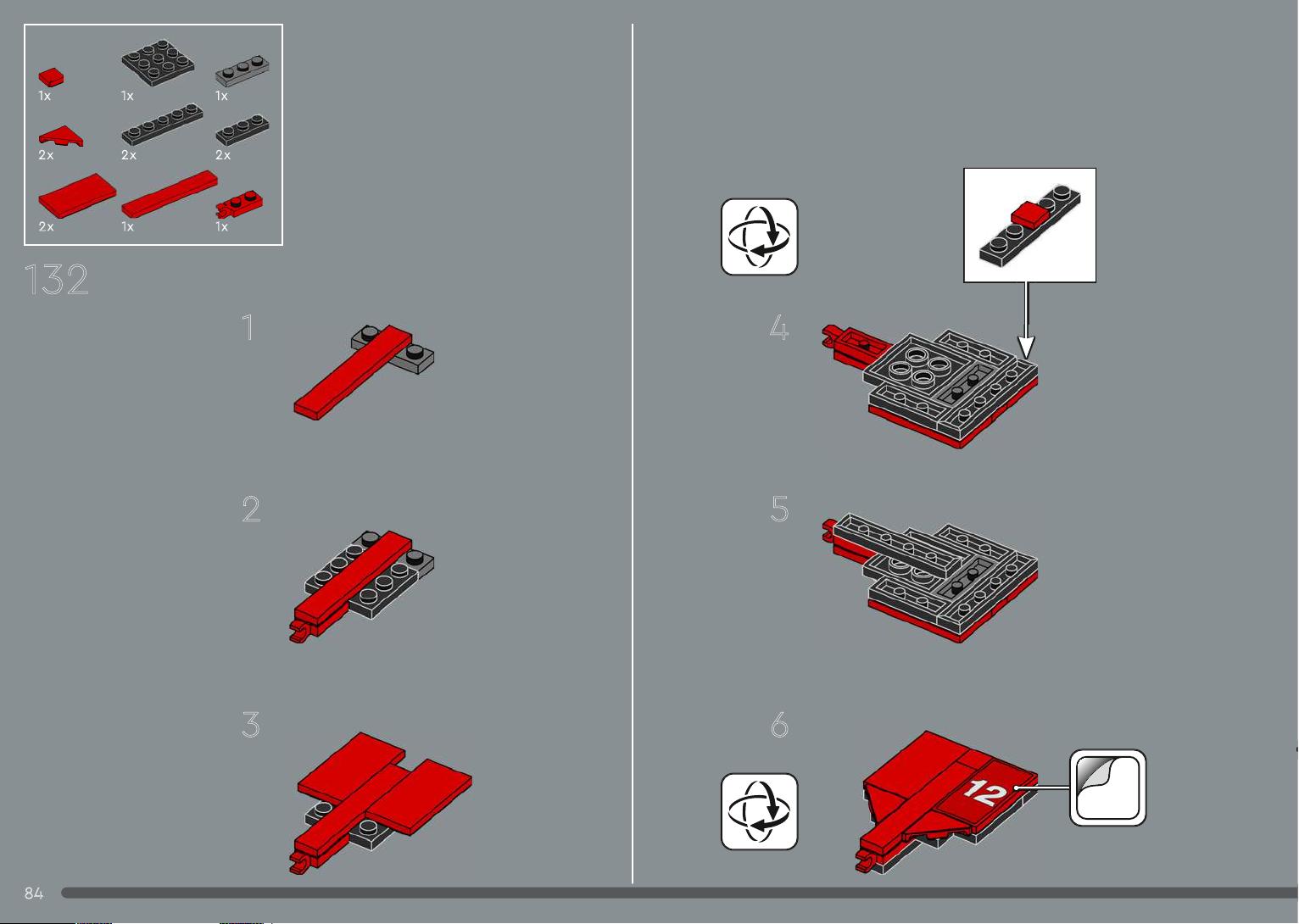 1x 1x 1x
2x 2x 2x
2x 1x 1x

132

1

2

3

4

5

6

12

84