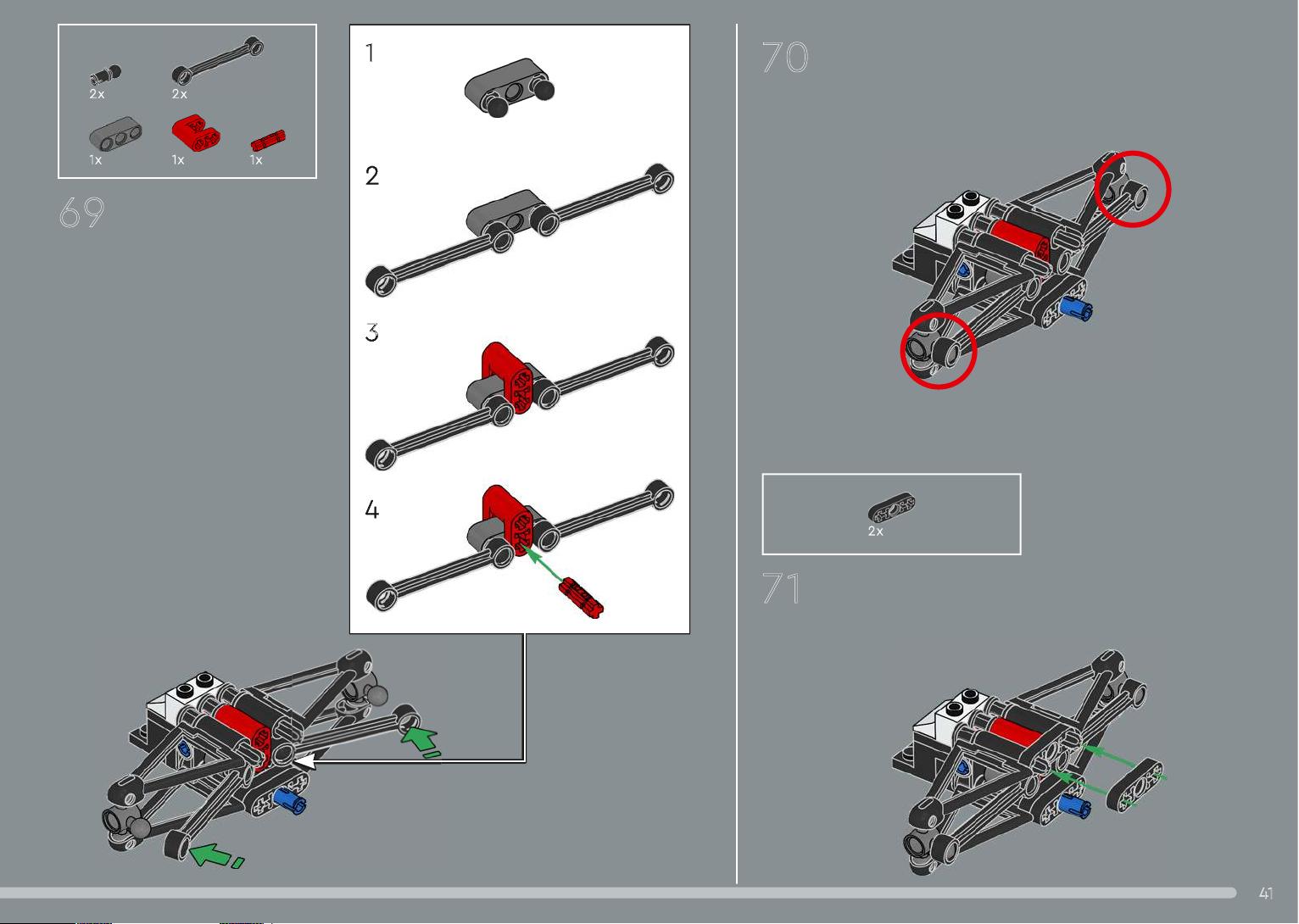 2x 2x
1x 1x 1x

69

1

2

3

4

70

2x

71

41