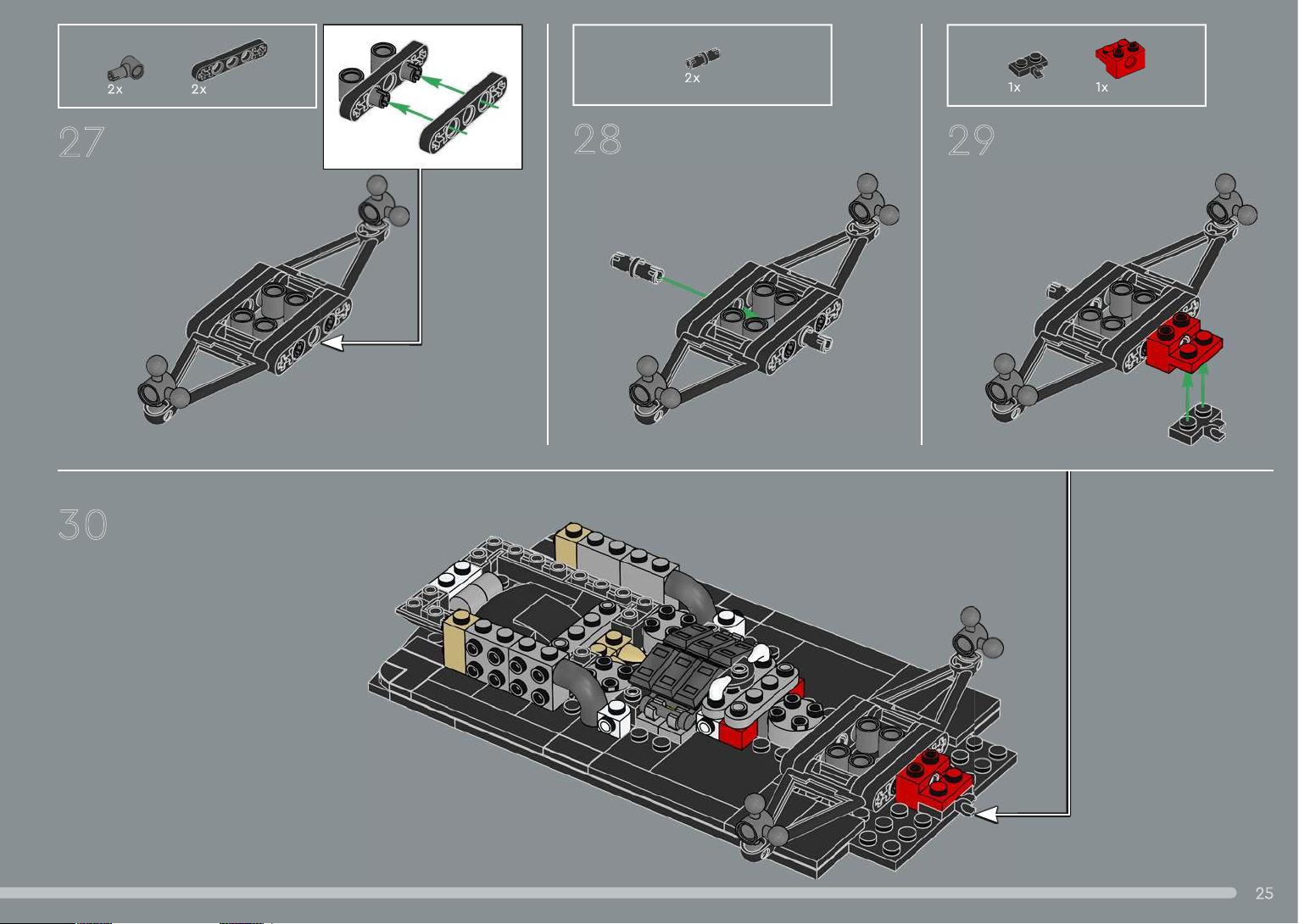 2x 2x

27

2x

28

1x 1x

29

30

25