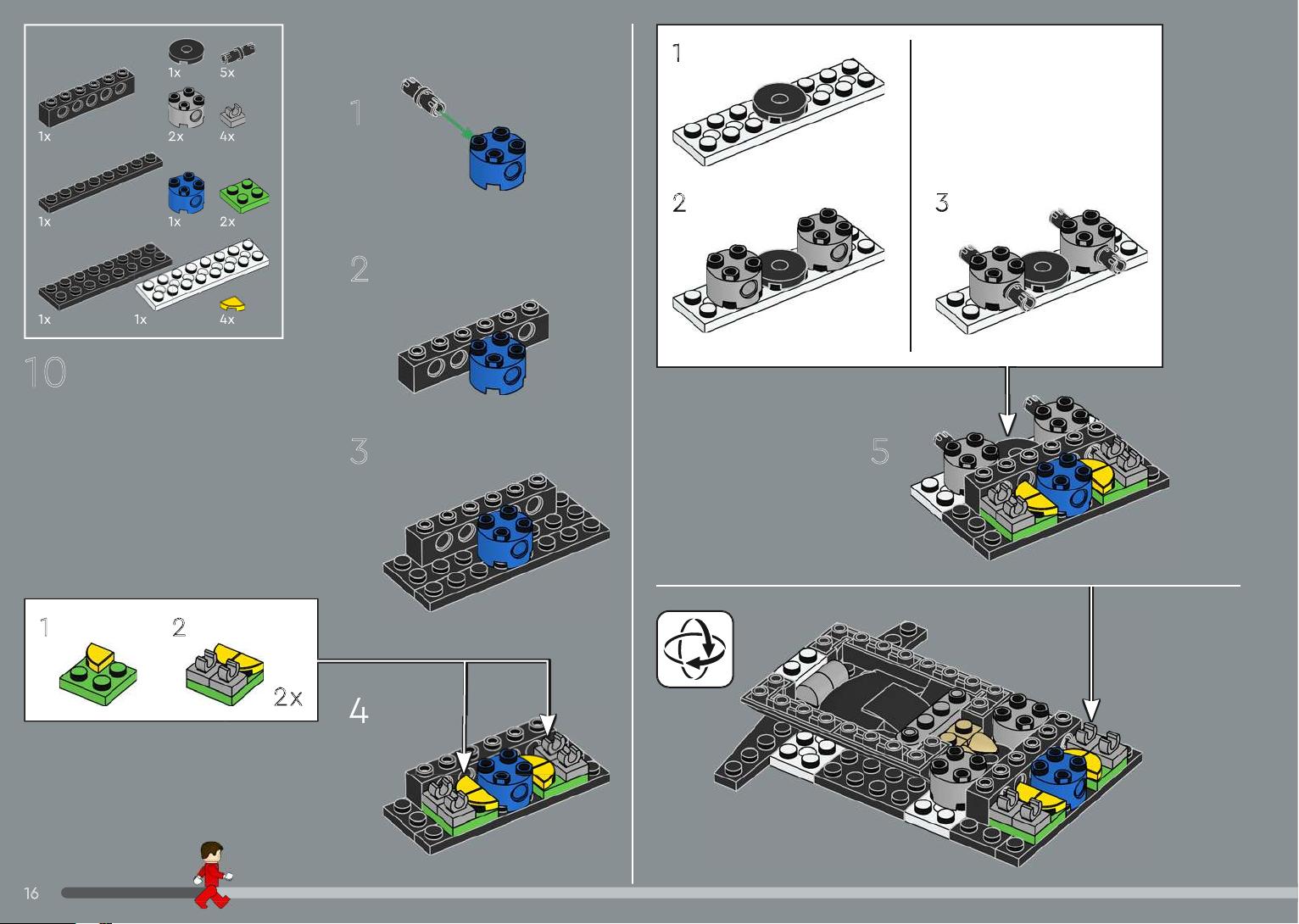 1x
5x
1x
2x
4x
1x
1x
2x
1x
1x
4x

10

1

2

3

1

2

2x

4

1

2

3

5

16