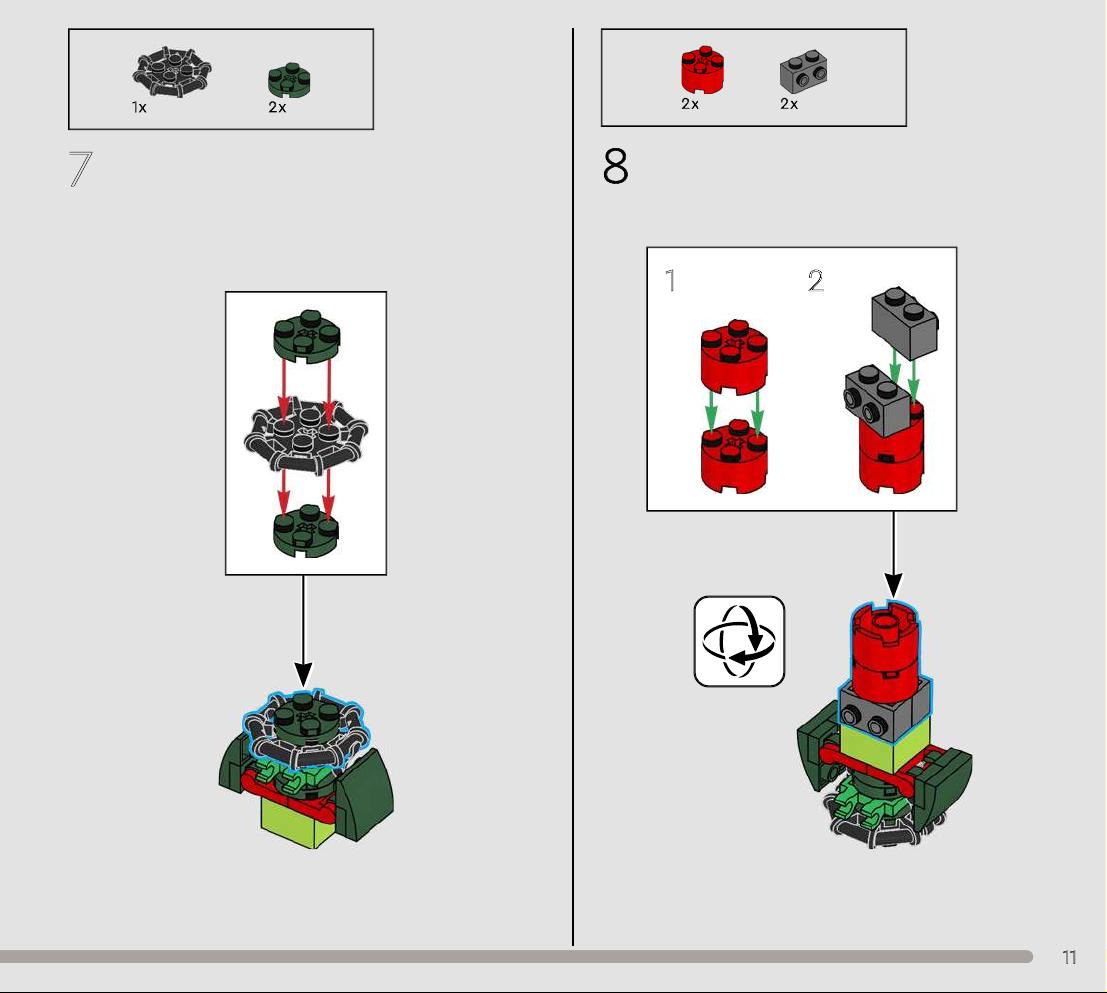 1x 2x

7

2x 2x

8

1 2

11