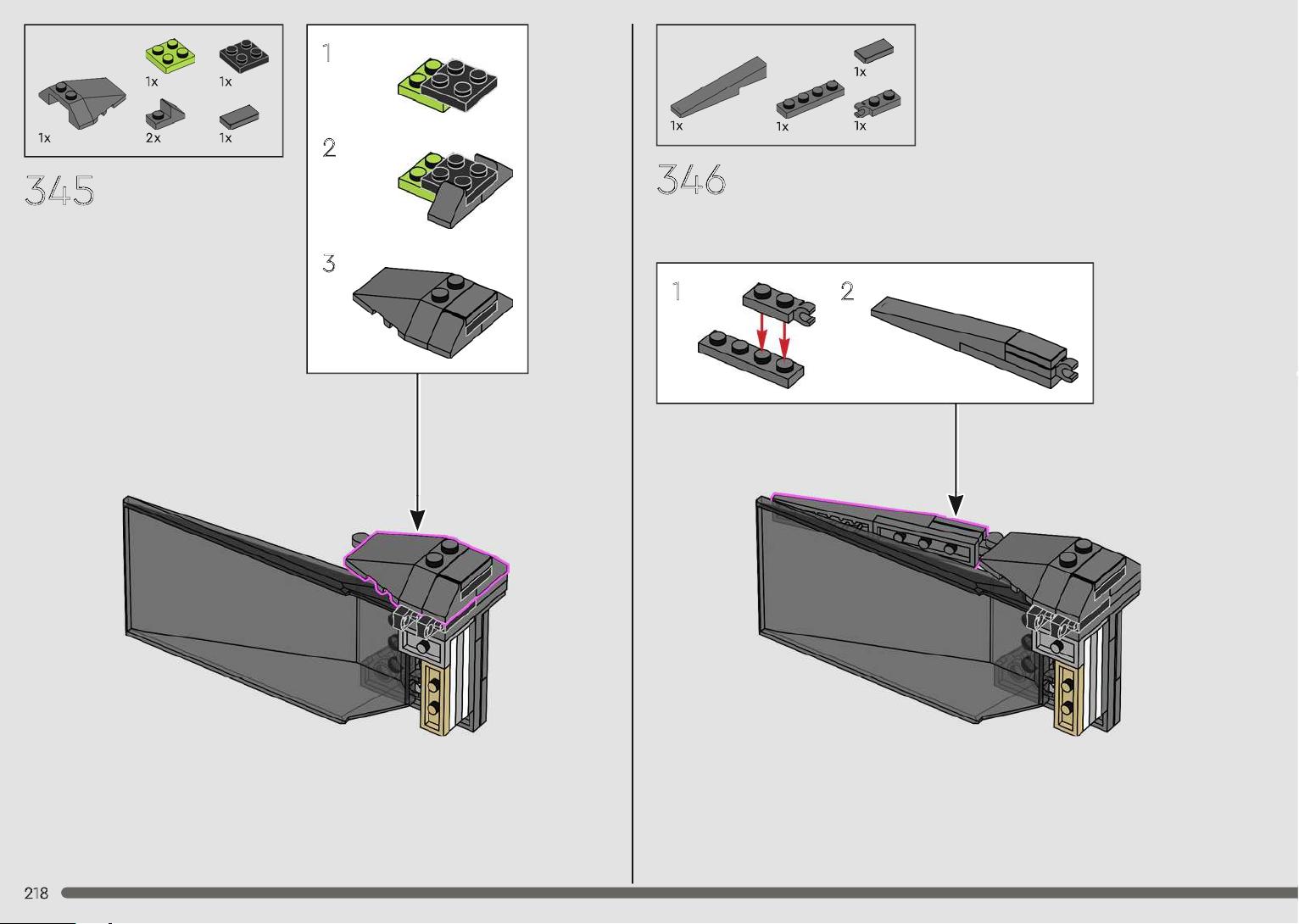 1x 1x

1x 2x 1x

345

1

2

3

1x

1x 1x 1x

346

1 2

218