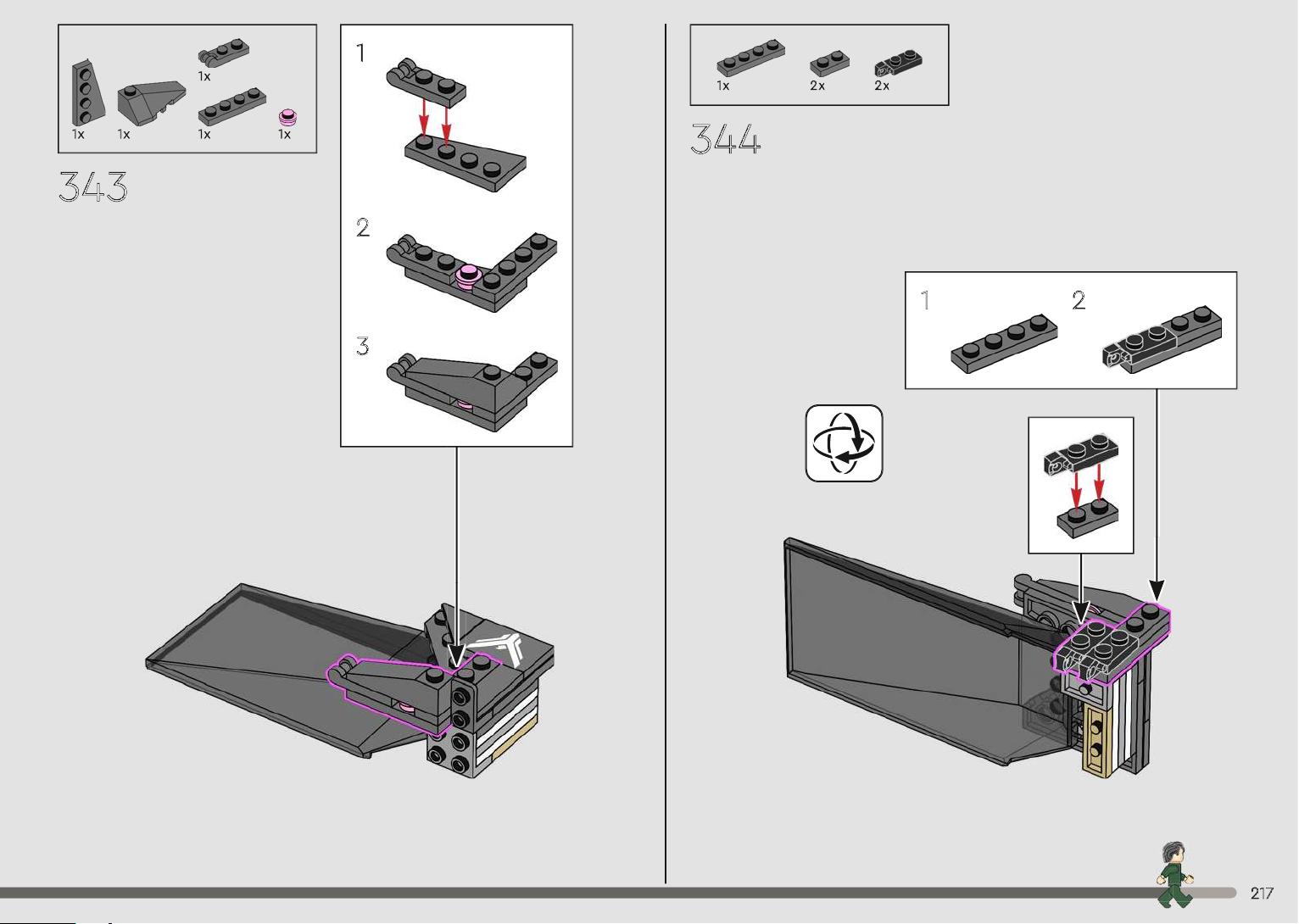 1x
1x 1x 1x 1x

343

1

2

3

1x 2x 2x

344

1 2

217