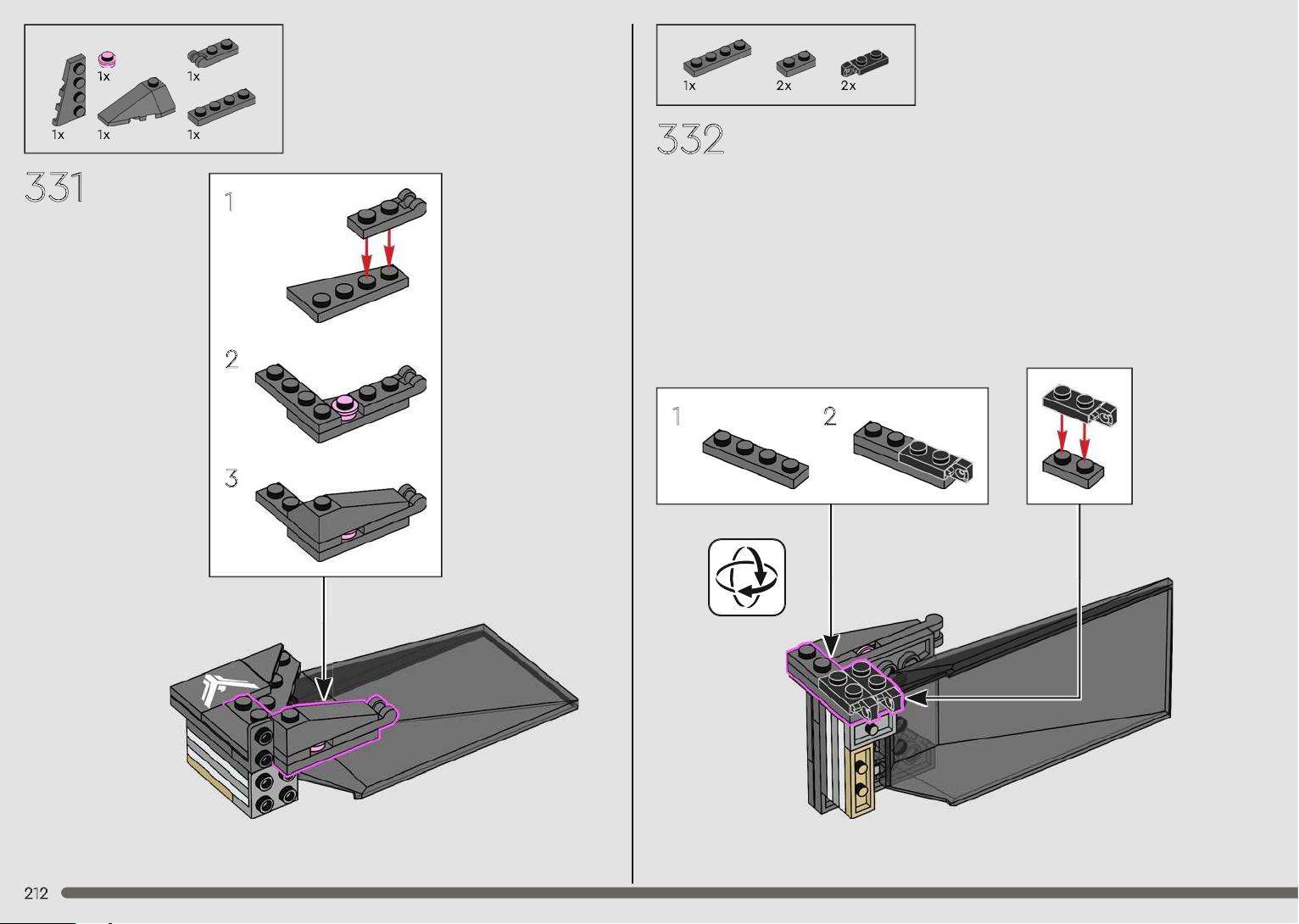 1x 1x
1x 1x 1x

331

1

2

3

1x 2x 2x

332

1 2

212