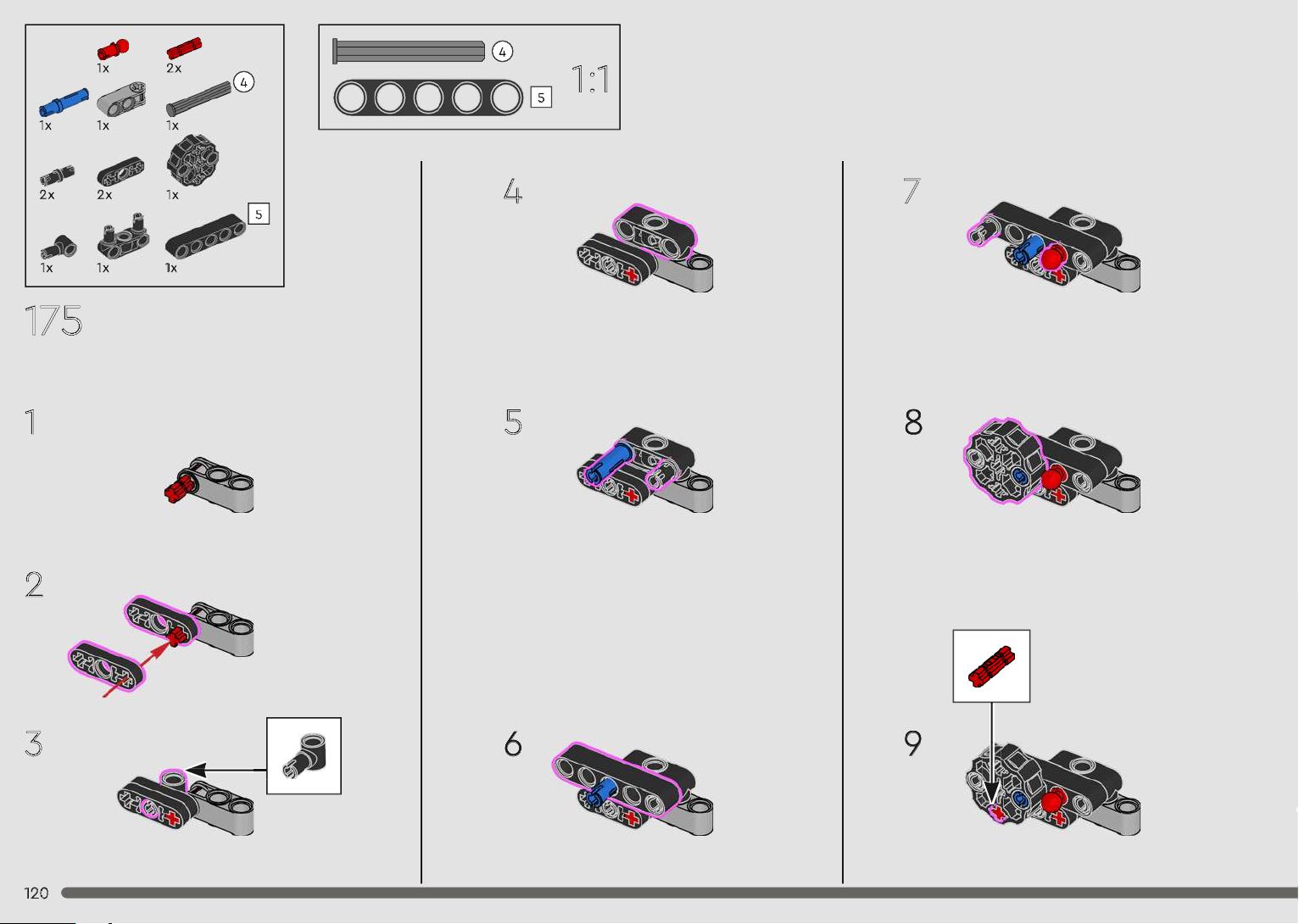 1x
2x
4
1x
1x
1x
2x
2x
1x
5
1x
1x
1x

4
5
1:1

175

1

2

3

4

5

6

7

8

9

120