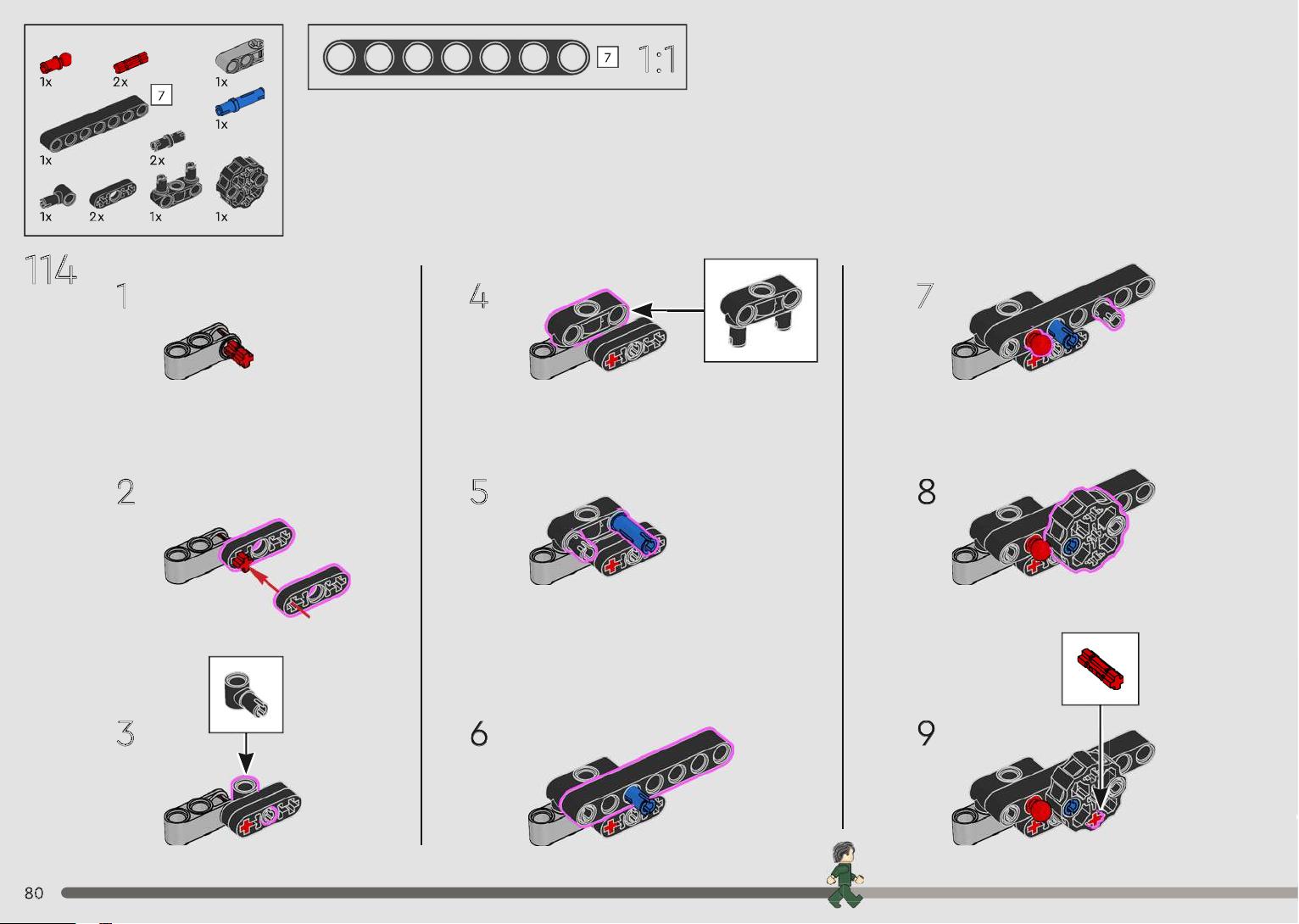 1x 2x 1x
7
1x
1x 2x
1x 2x 1x 1x

7 1:1

114
1
2
3
4
5
6
7
8
9

80