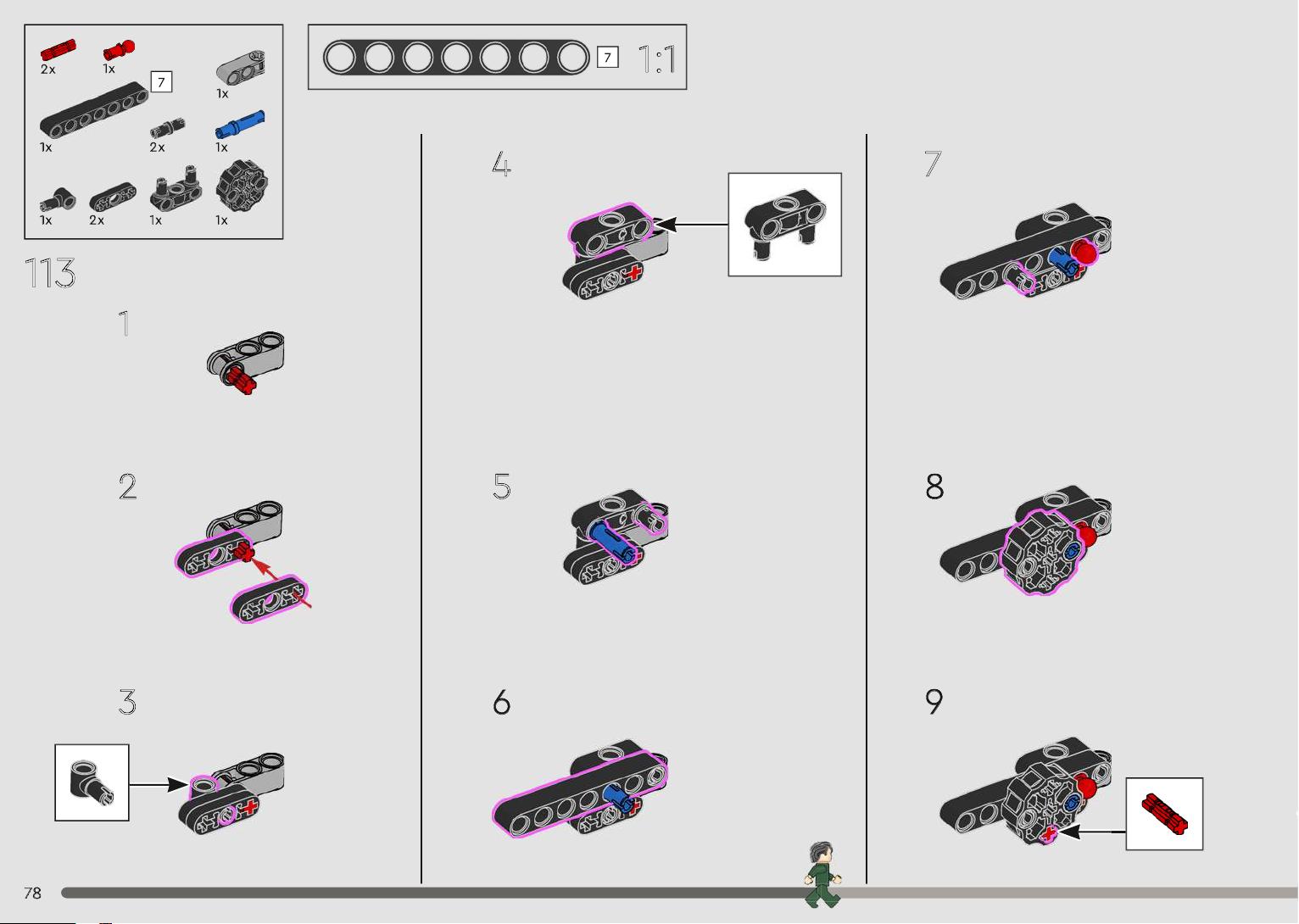 2x
1x
7
1x
1x
2x
1x
1x
2x
1x
1x

7
1:1

113

1

2

3

4

5

6

7

8

9

78