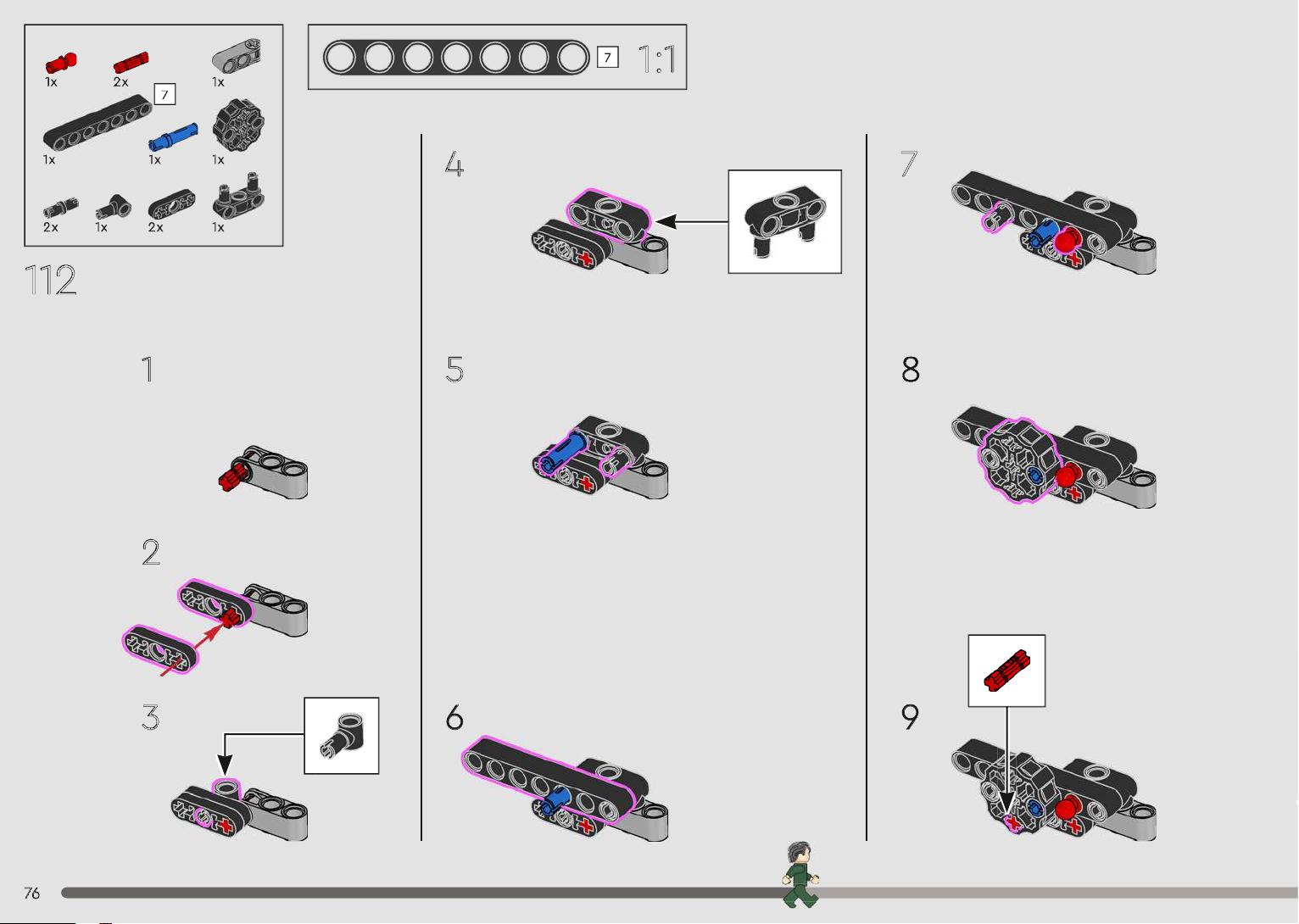 1x 2x 1x
7
1x 1x 1x
2x 1x 2x 1x

7 1:1

112

1

2

3

4

5

6

7

8

9

76