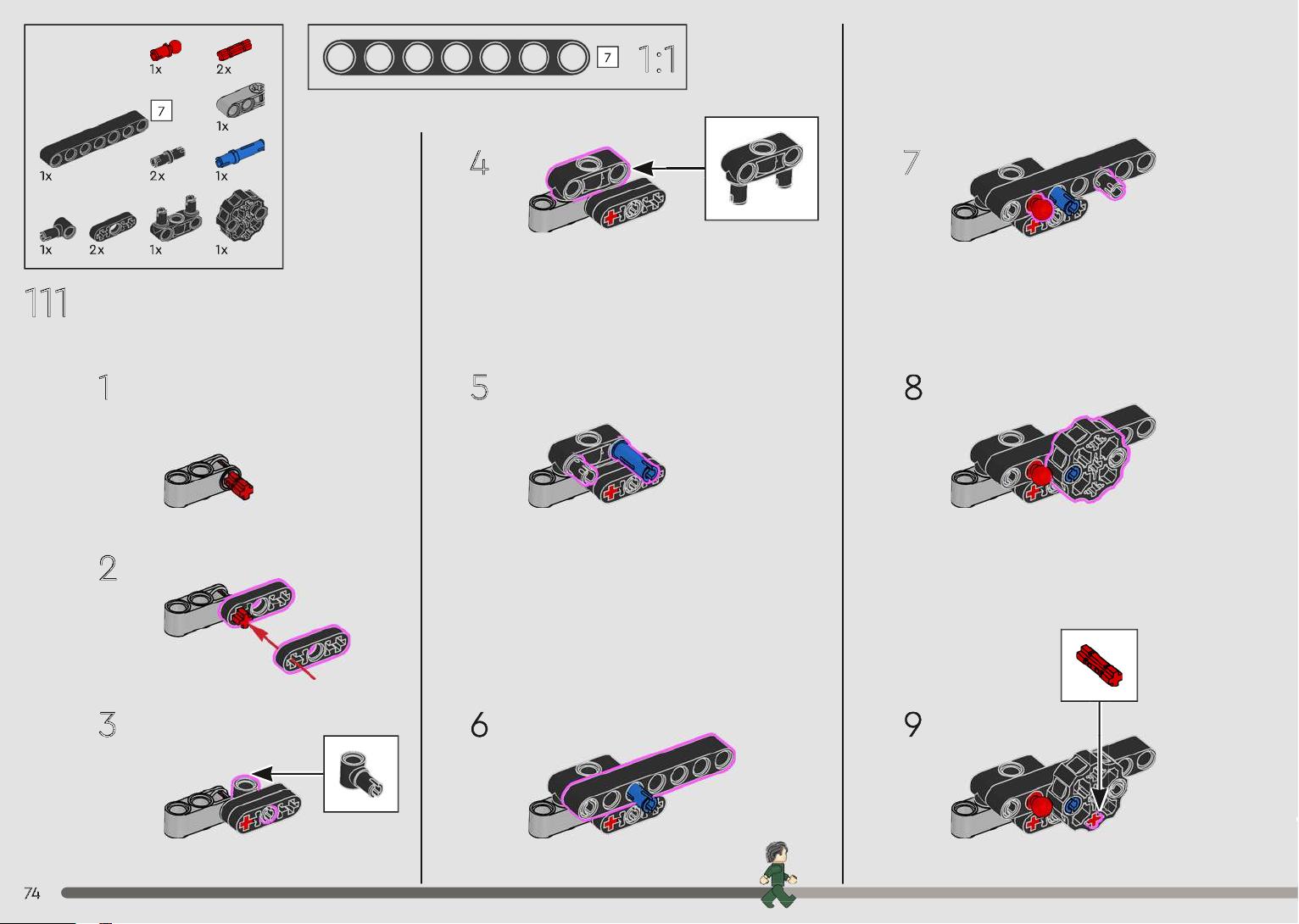 1x
2x
7
1x
1x
2x
1x
1x
2x
1x
1x

7
1:1

111

1

2

3

4

5

6

7

8

9

74